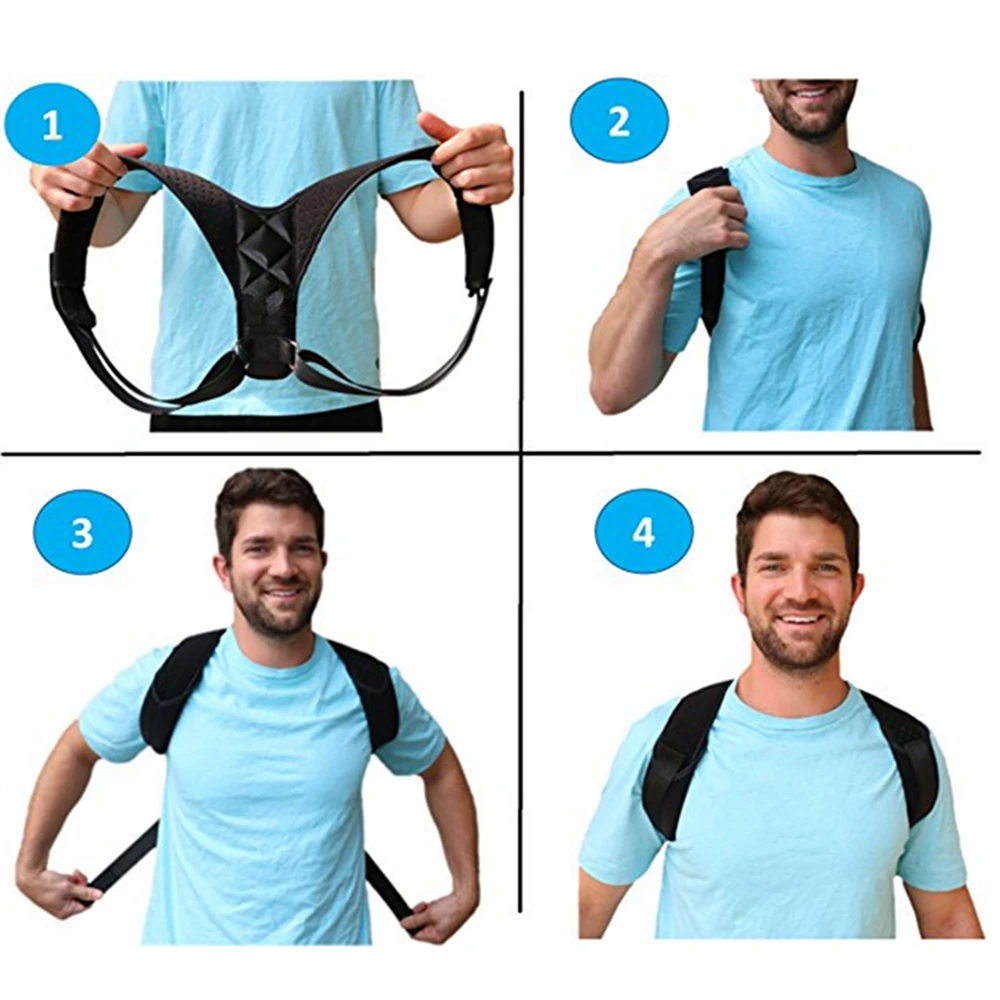 1

2

3

4