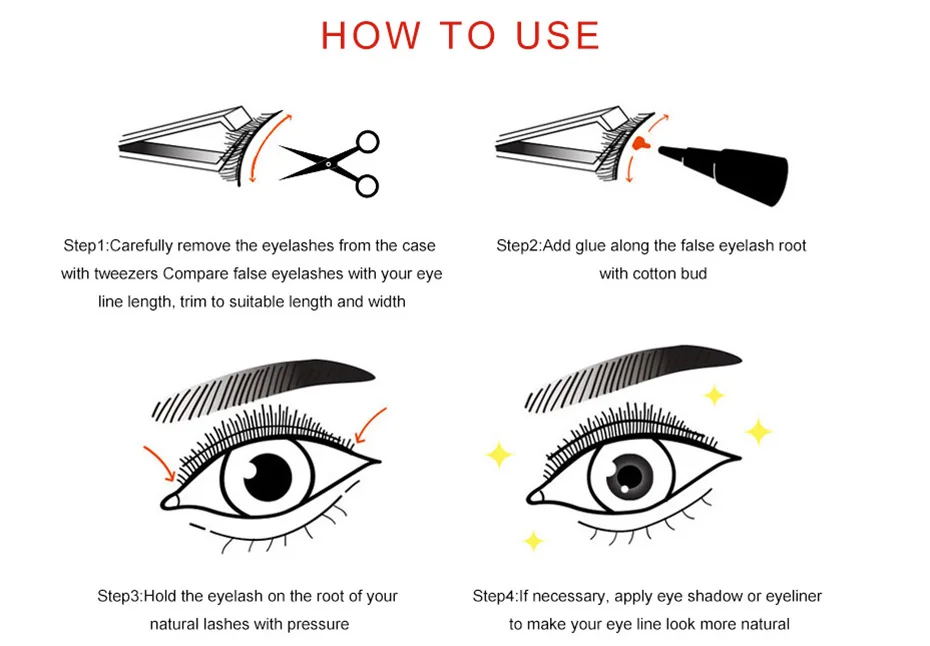 HOW TO USE

Step1:Carefully remove the eyelashes from the case with tweezers Compare false eyelashes with your eye line length, trim to suitable length and width

Step2:Add glue along the false eyelash root with cotton bud

Step3:Hold the eyelash on the root of your natural lashes with pressure

Step4:If necessary, apply eye shadow or eyeliner to make your eye line look more natural