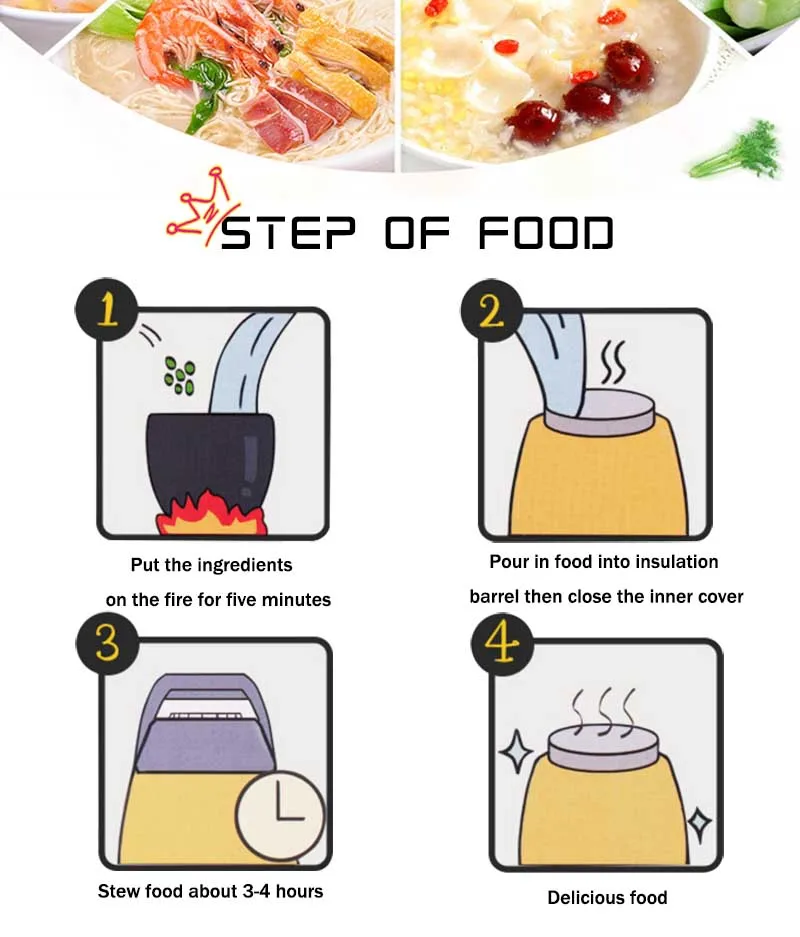 STEP OF FOOD

1

Put the ingredients on the fire for five minutes

2

Pour in food into insulation barrel then close the inner cover

3

Stew food about 3-4 hours

4

Delicious food