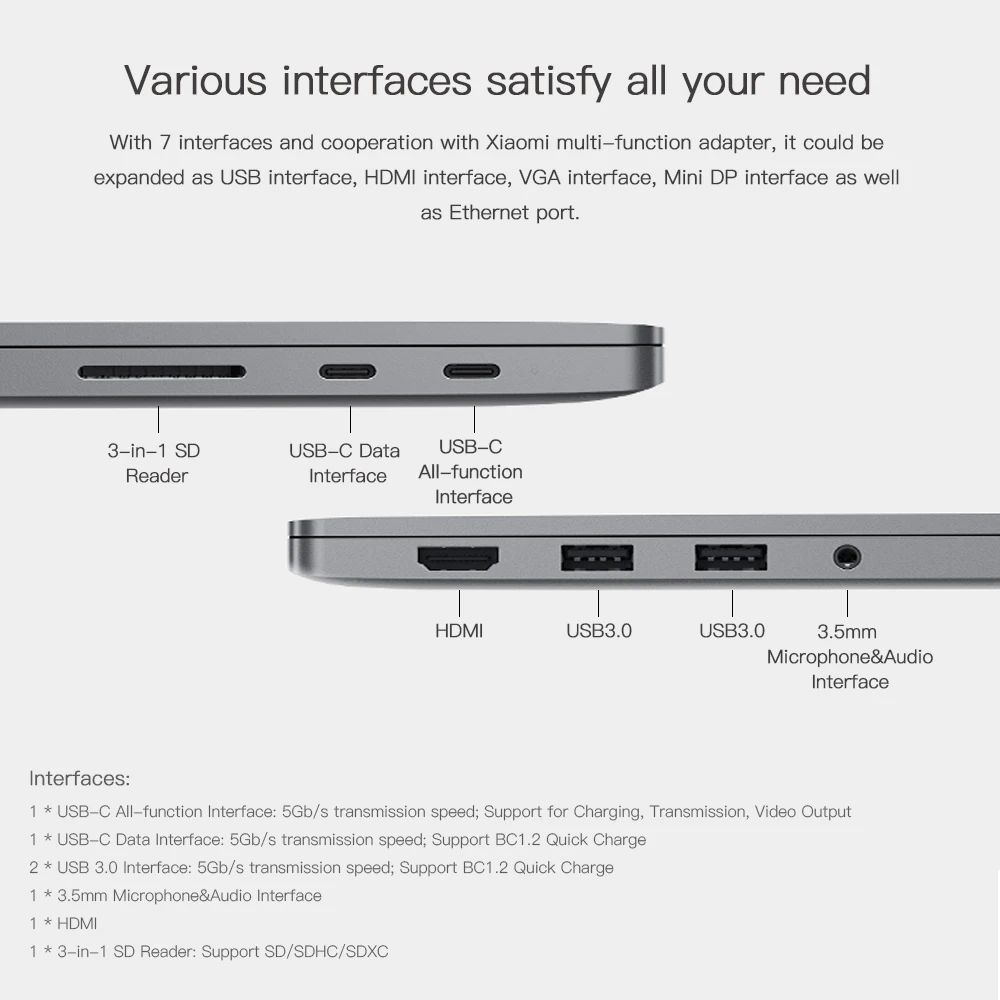 Various interfaces satisfy all your need

With 7 interfaces and cooperation with Xiaomi multi-function adapter, it could be expanded as USB interface, HDMI interface, VGA interface, Mini DP interface as well as Ethernet port.

3-in-1 SD Reader

USB-C Data Interface

USB-C All-function Interface

HDMI

USB3.0

USB3.0

3.5mm Microphone&Audio Interface

Interfaces:

1 * USB-C All-function Interface: 5Gb/s transmission speed; Support for Charging, Transmission, Video Output

1 * USB-C Data Interface: 5Gb/s transmission speed; Support BC1.2 Quick Charge

2 * USB 3.0 Interface: 5Gb/s transmission speed; Support BC1.2 Quick Charge

1 * 3.5mm Microphone&Audio Interface

1 * HDMI

1 * 3-in-1 SD Reader: Support SD/SDHC/SDXC