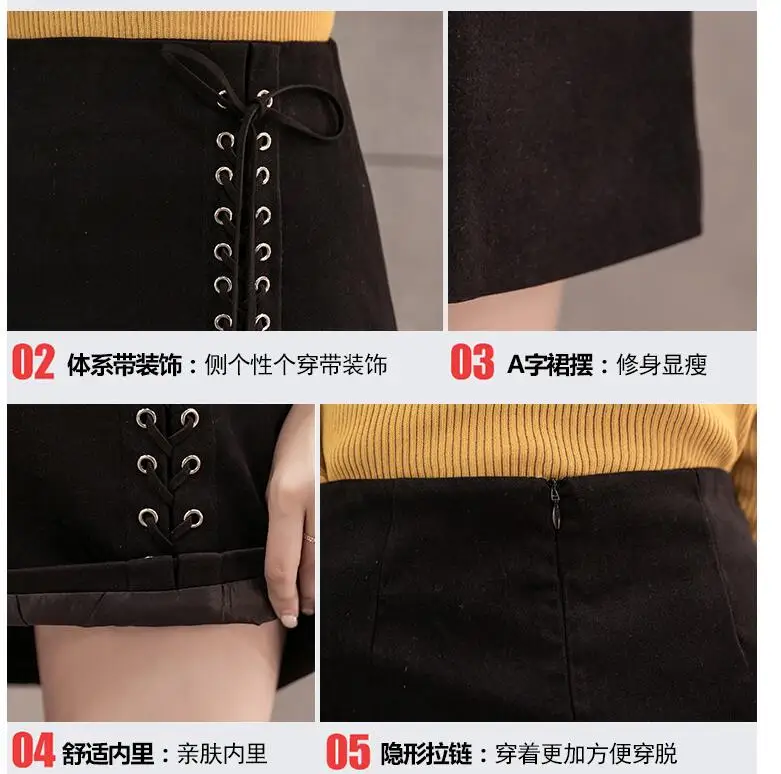 02 体系带装饰：侧个性个穿带装饰

03 A字裙摆：修身显瘦

04 舒适内里：亲肤内里

05 隐形拉链：穿着更加方便穿脱