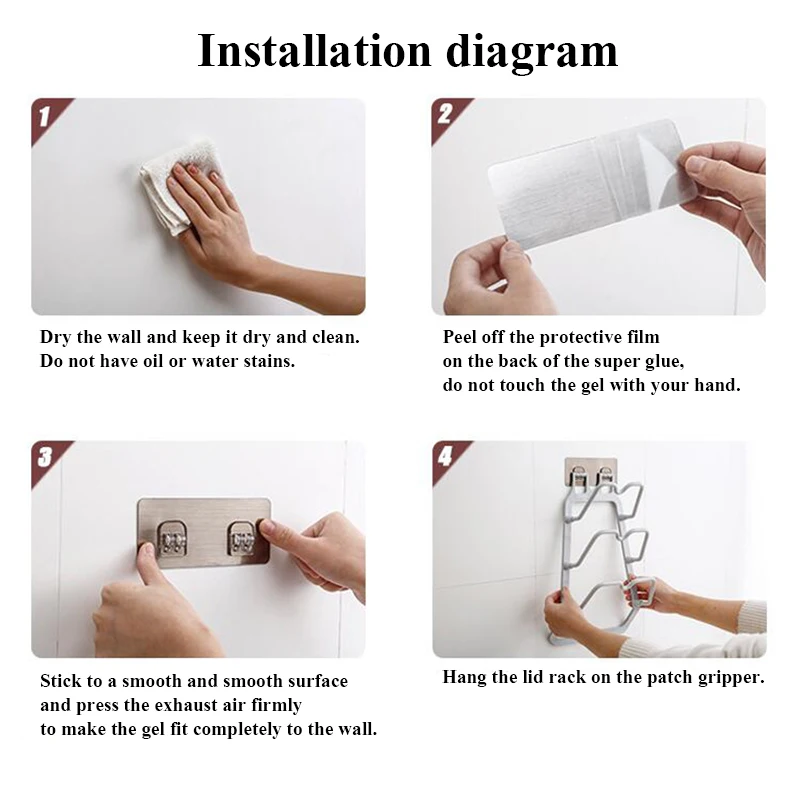 Installation diagram

1

Dry the wall and keep it dry and clean.
Do not have oil or water stains.

2

Peel off the protective film
on the back of the super glue,
do not touch the gel with your hand.

3

Stick to a smooth and smooth surface
and press the exhaust air firmly
to make the gel fit completely to the wall.

4

Hang the lid rack on the patch gripper.