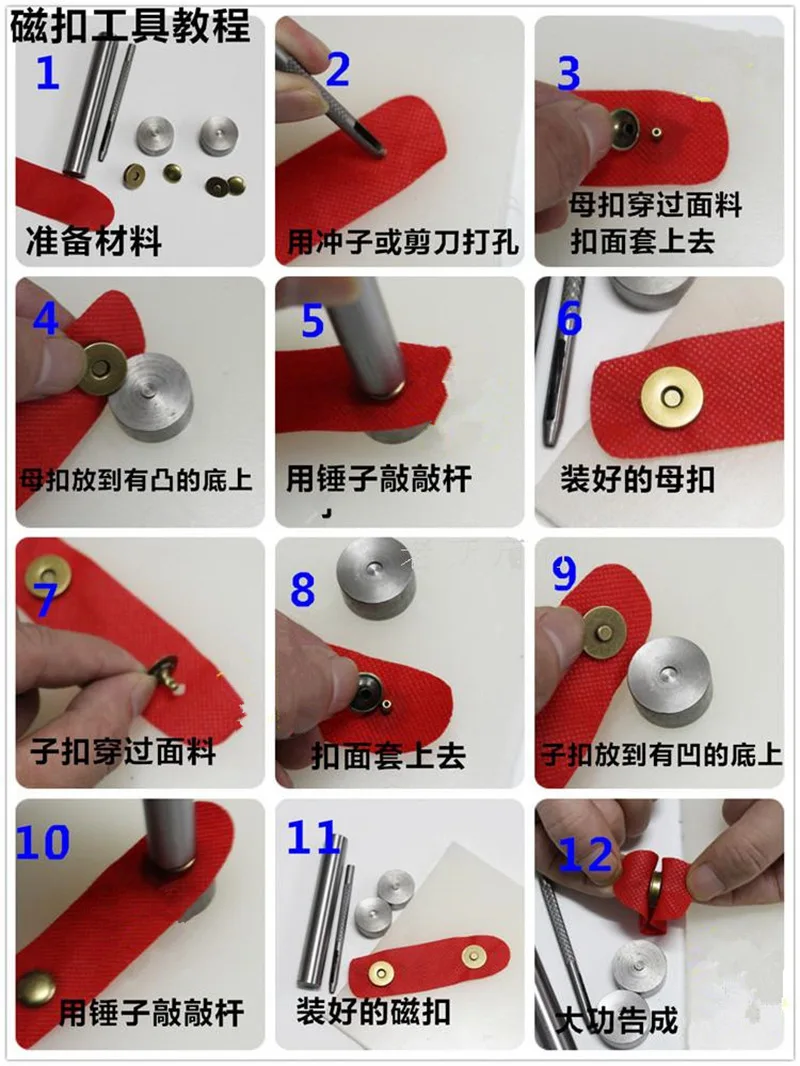 磁扣工具教程

1
准备材料

2
用冲子或剪刀打孔

3
母扣穿过面料
扣面套上去

4
母扣放到有凸的底上

5
用锤子敲敲杆

6
装好的母扣

7
子扣穿过面料

8
扣面套上去

9
子扣放到有凹的底上

10
用锤子敲敲杆

11
装好的磁扣

12
大功告成