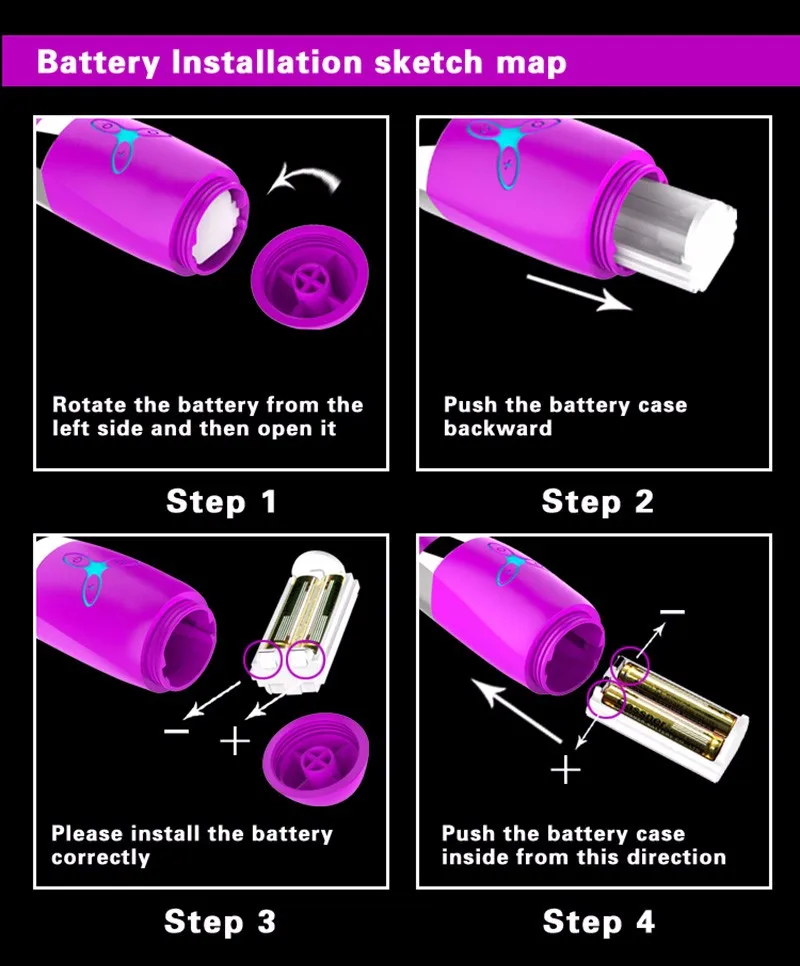 Battery Installation sketch map

Rotate the battery from the left side and then open it

Step 1

Push the battery case backward

Step 2

−
+

Please install the battery correctly

Step 3

−
+

Push the battery case inside from this direction

Step 4