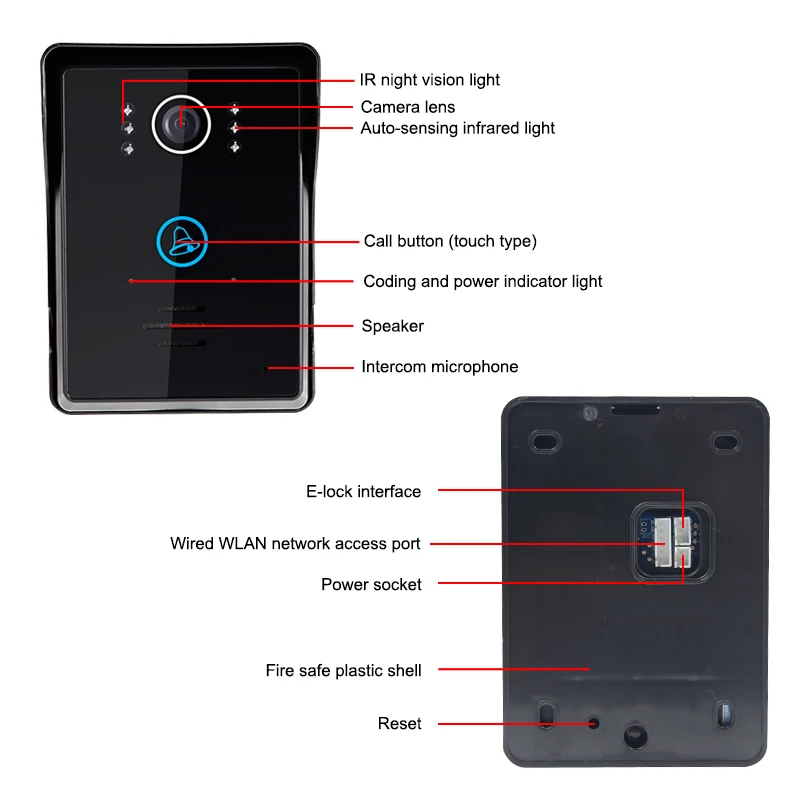 IR night vision light
Camera lens
Auto-sensing infrared light
Call button (touch type)
Coding and power indicator light
Speaker
Intercom microphone

E-lock interface
Wired WLAN network access port
Power socket
Fire safe plastic shell
Reset