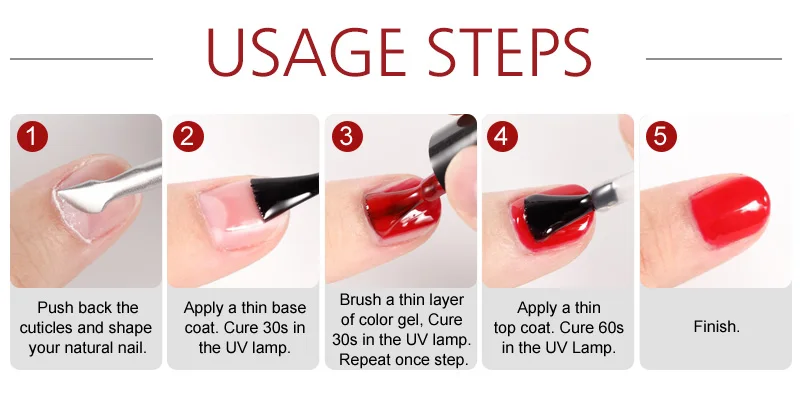 USAGE STEPS

1

Push back the cuticles and shape your natural nail.

2

Apply a thin base coat. Cure 30s in the UV lamp.

3

Brush a thin layer of color gel, Cure 30s in the UV lamp. Repeat once step.

4

Apply a thin top coat. Cure 60s in the UV Lamp.

5

Finish.