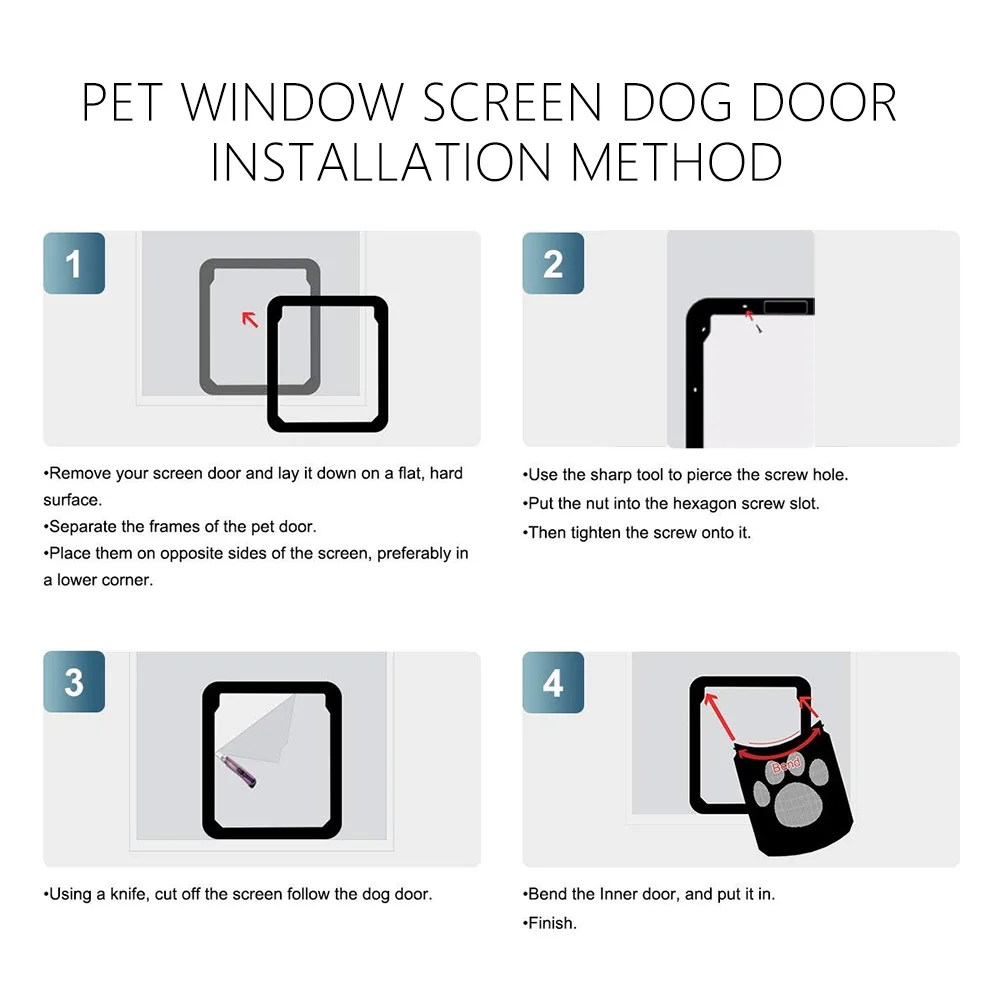 PET WINDOW SCREEN DOG DOOR INSTALLATION METHOD

1

•Remove your screen door and lay it down on a flat, hard surface.
•Separate the frames of the pet door.
•Place them on opposite sides of the screen, preferably in a lower corner.

2

•Use the sharp tool to pierce the screw hole.
•Put the nut into the hexagon screw slot.
•Then tighten the screw onto it.

3

•Using a knife, cut off the screen follow the dog door.

4

Bend

•Bend the Inner door, and put it in.
•Finish.