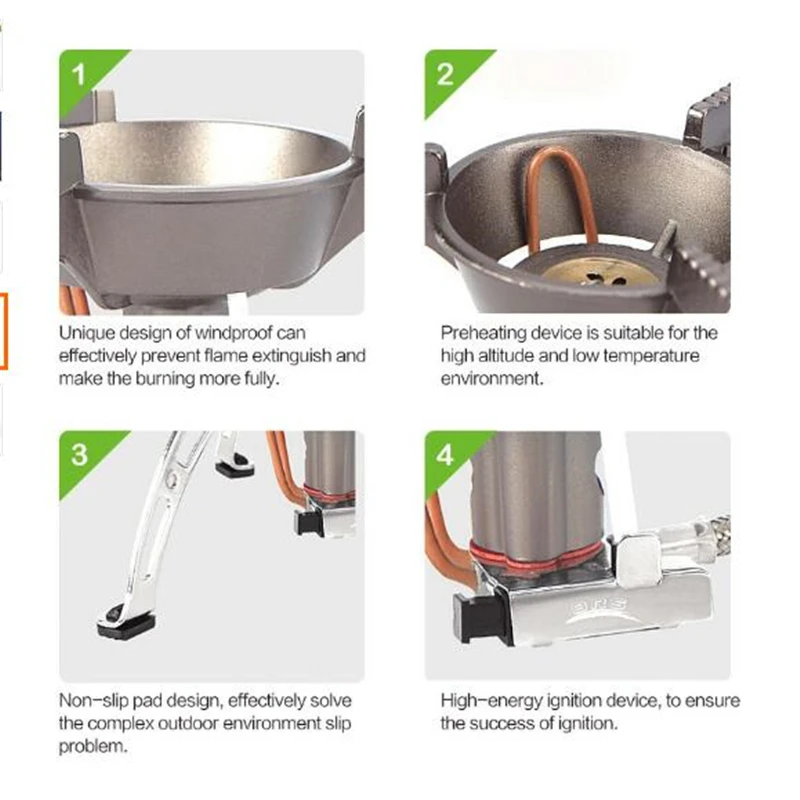 1

Unique design of windproof can effectively prevent flame extinguish and make the burning more fully.

2

Preheating device is suitable for the high altitude and low temperature environment.

3

Non-slip pad design, effectively solve the complex outdoor environment slip problem.

4

BRS

High-energy ignition device, to ensure the success of ignition.