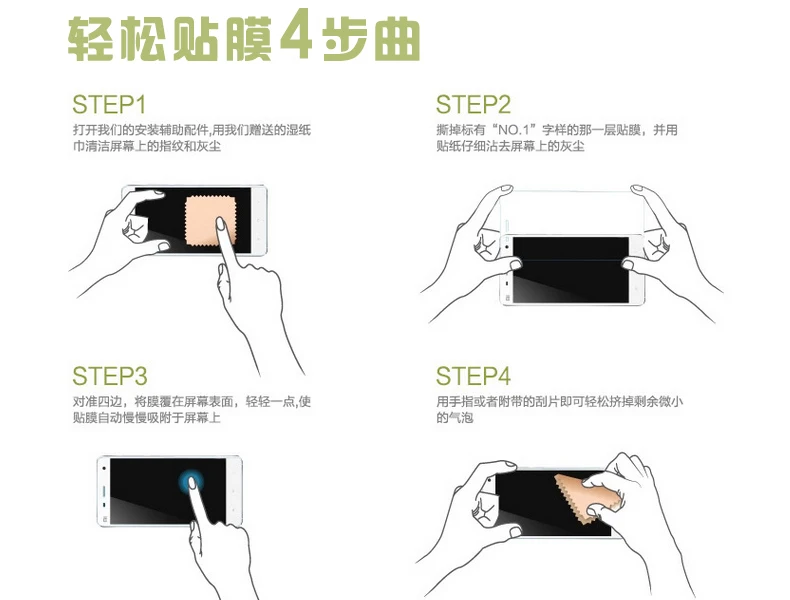 轻松贴膜4步曲

STEP1

打开我们的安装辅助配件,用我们赠送的湿纸巾清洁屏幕上的指纹和灰尘

STEP2

撕掉标有“NO.1”字样的那一层贴膜，并用贴纸仔细沾去屏幕上的灰尘

STEP3

对准四边，将膜覆在屏幕表面，轻轻一点,使贴膜自动慢慢吸附于屏幕上

STEP4

用手指或者附带的刮片即可轻松挤掉剩余微小的气泡