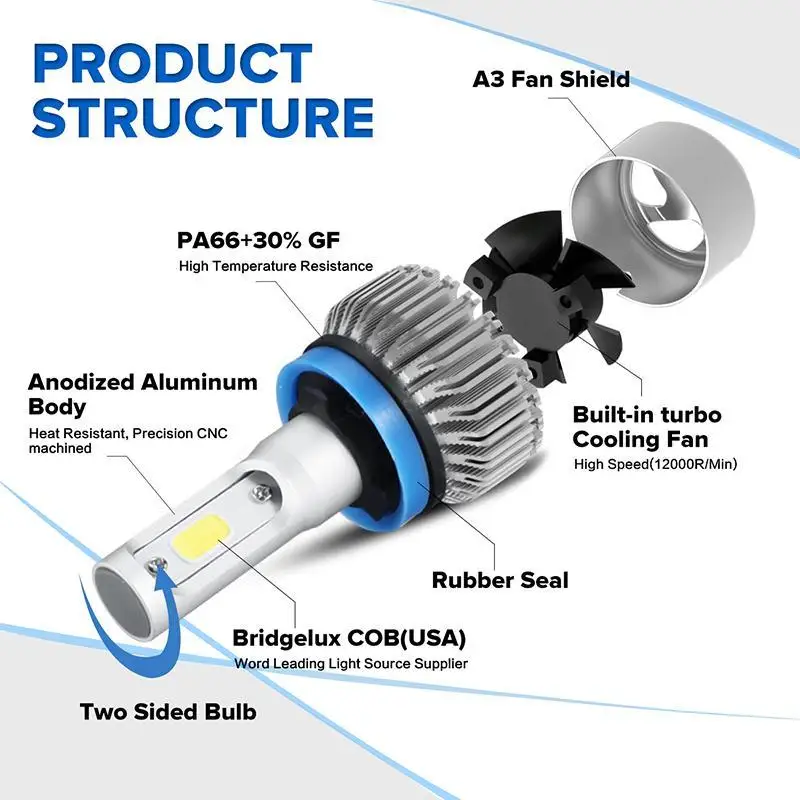 PRODUCT STRUCTURE

A3 Fan Shield

PA66+30% GF
High Temperature Resistance

Anodized Aluminum Body
Heat Resistant, Precision CNC machined

Built-in turbo Cooling Fan
High Speed(12000R/Min)

Rubber Seal

Bridgelux COB(USA)
Word Leading Light Source Supplier

Two Sided Bulb