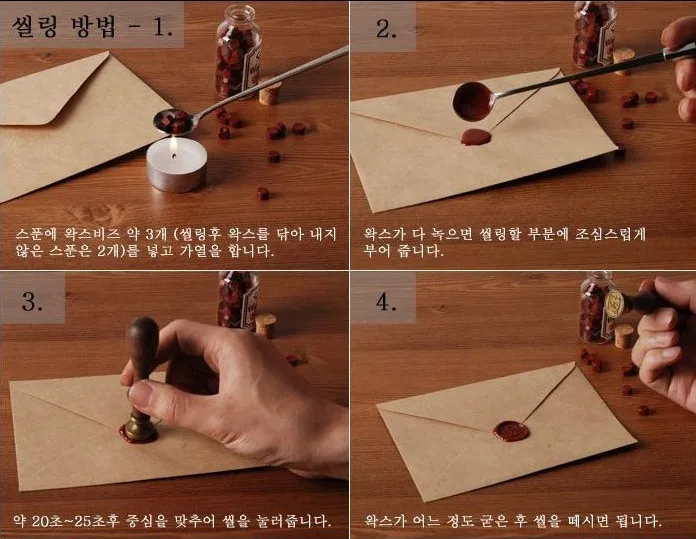 씰링 방법 - 1.

스푼에 왁스비즈 약 3개 (씰링후 왁스를 닦아 내지 않은 스푼은 2개)를 넣고 가열을 합니다.

2.

왁스가 다 녹으면 씰링할 부분에 조심스럽게 부어 줍니다.

3.

약 20초~25초후 중심을 맞추어 씰을 눌러줍니다.

4.

왁스가 어느 정도 굳은 후 씰을 떼시면 됩니다.