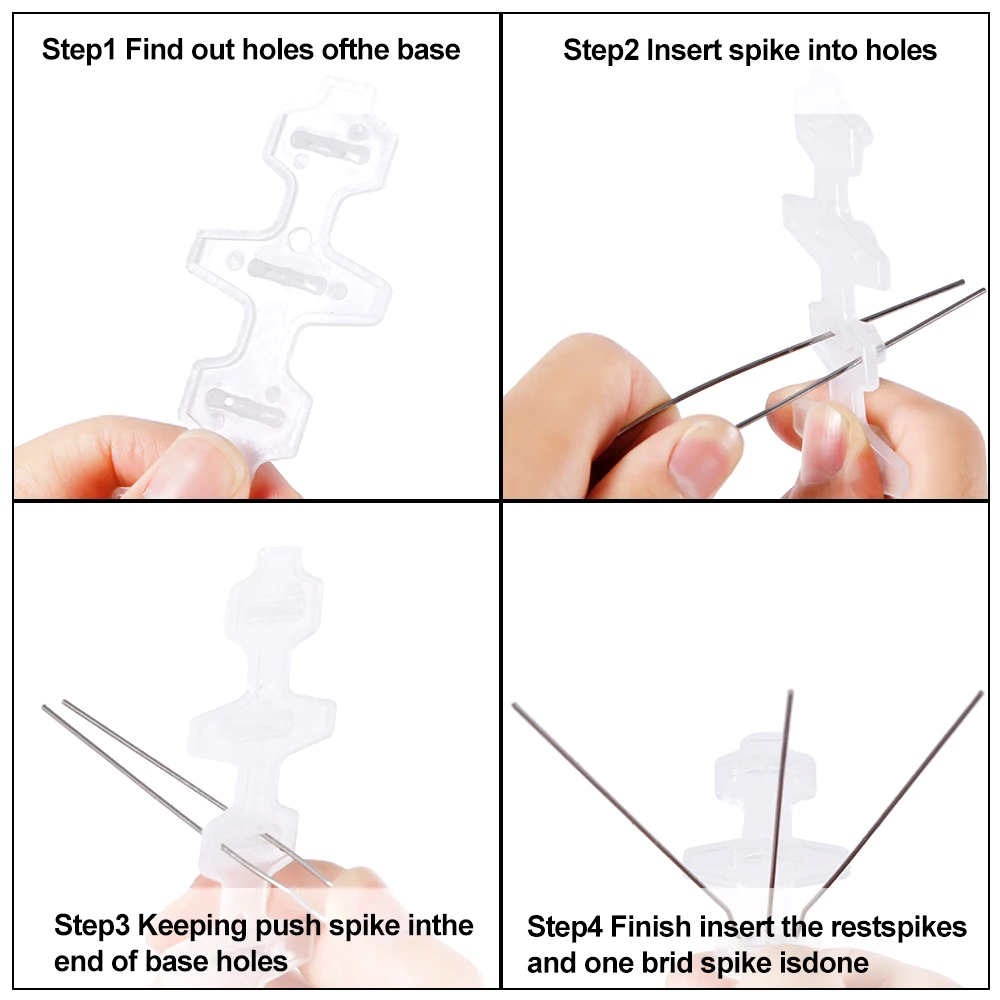 Step1 Find out holes ofthe base

Step2 Insert spike into holes

Step3 Keeping push spike inthe end of base holes

Step4 Finish insert the restspikes and one brid spike isdone