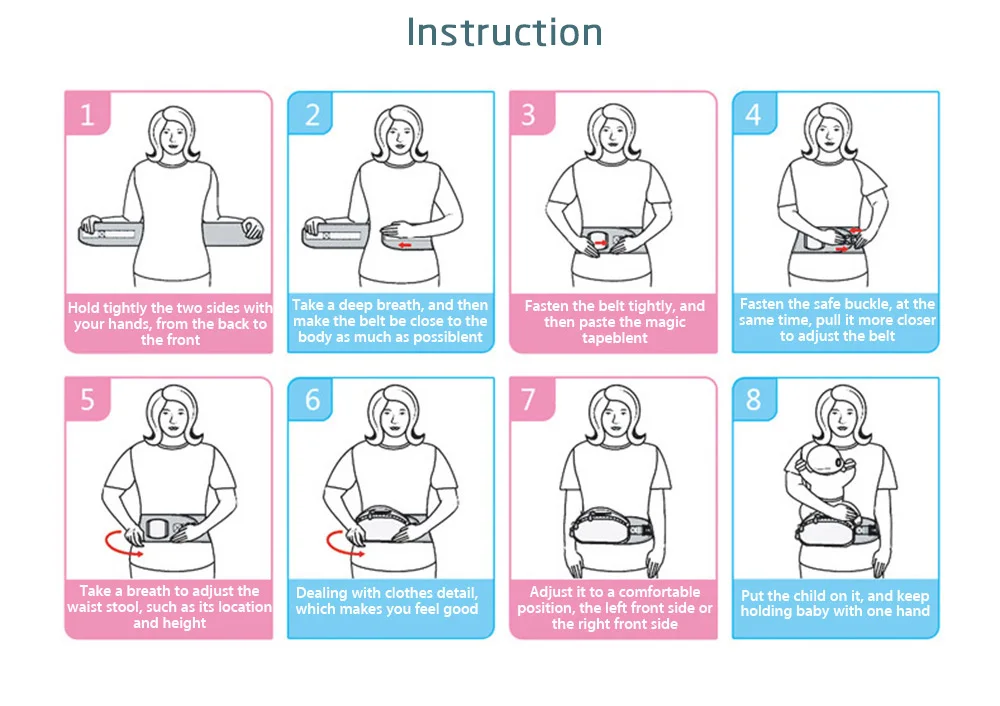 Instruction

1
Hold tightly the two sides with your hands, from the back to the front

2
Take a deep breath, and then make the belt be close to the body as much as possiblent

3
Fasten the belt tightly, and then paste the magic tapeblent

4
Fasten the safe buckle, at the same time, pull it more closer to adjust the belt

5
Take a breath to adjust the waist stool, such as its location and height

6
Dealing with clothes detail, which makes you feel good

7
Adjust it to a comfortable position, the left front side or the right front side

8
Put the child on it, and keep holding baby with one hand