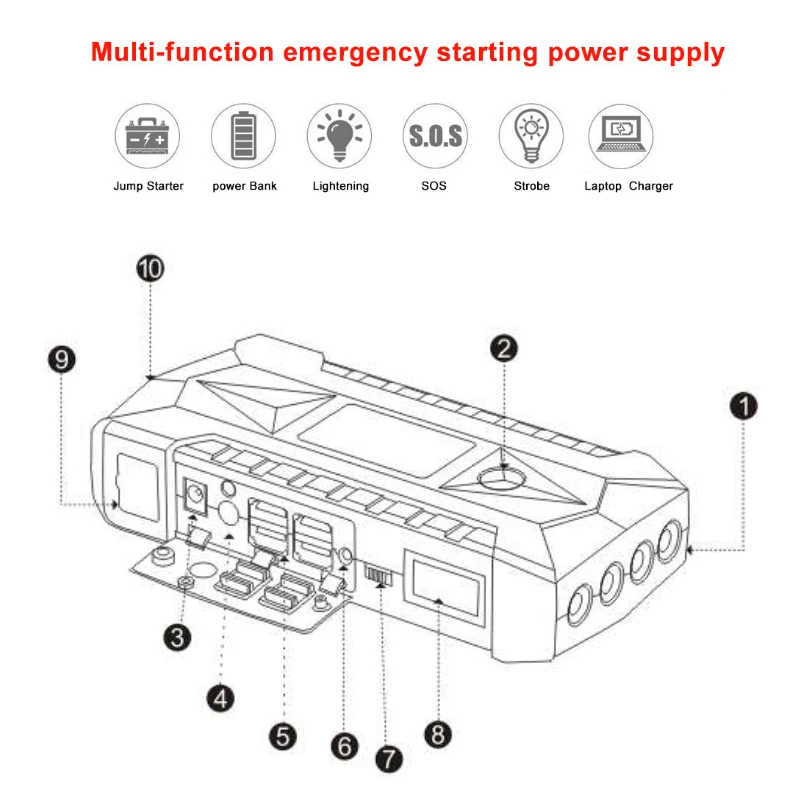 Multi-function emergency starting power supply

S.O.S

Jump Starter power Bank Lightening SOS Strobe Laptop Charger

10

9

2

1

3

4

5

6

7

8