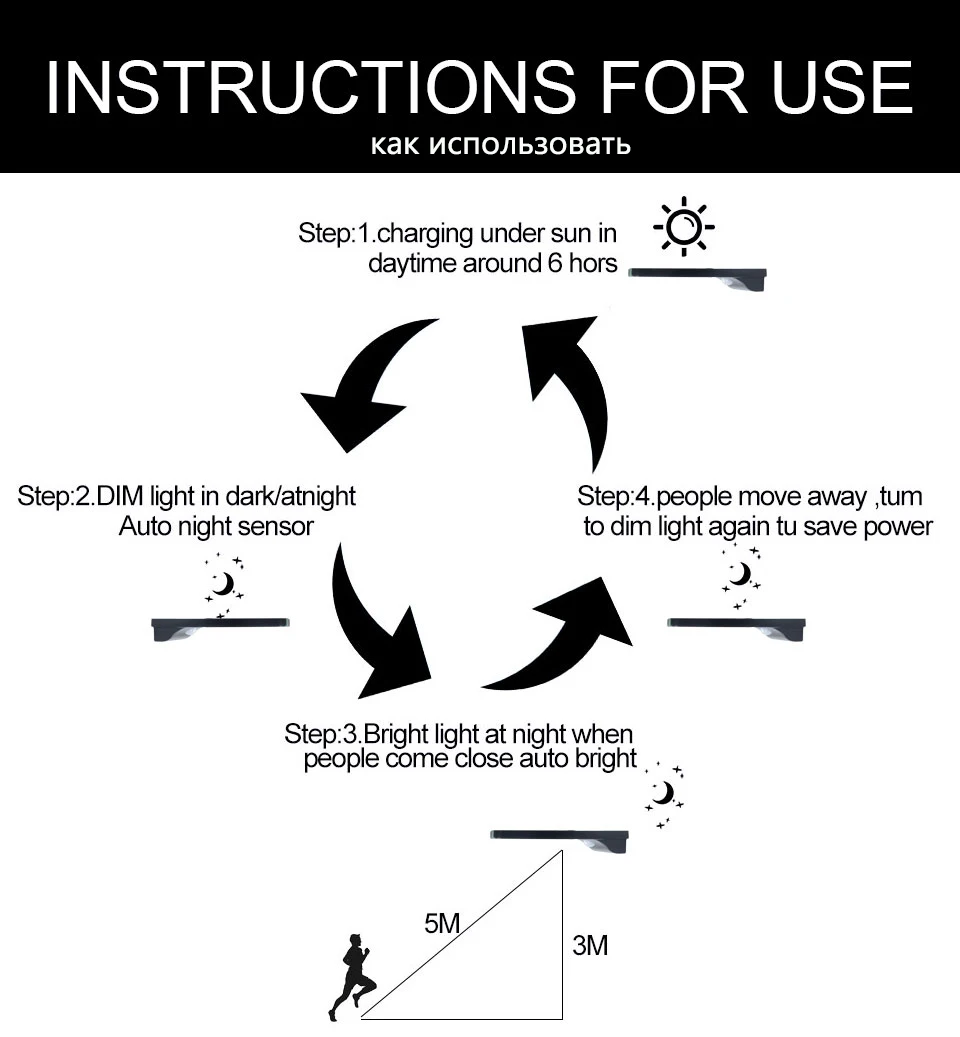 INSTRUCTIONS FOR USE
как использовать

Step:1.charging under sun in daytime around 6 hors

Step:2.DIM light in dark/atnight Auto night sensor

Step:4.people move away ,tum to dim light again tu save power

Step:3.Bright light at night when people come close auto bright

5M

3M