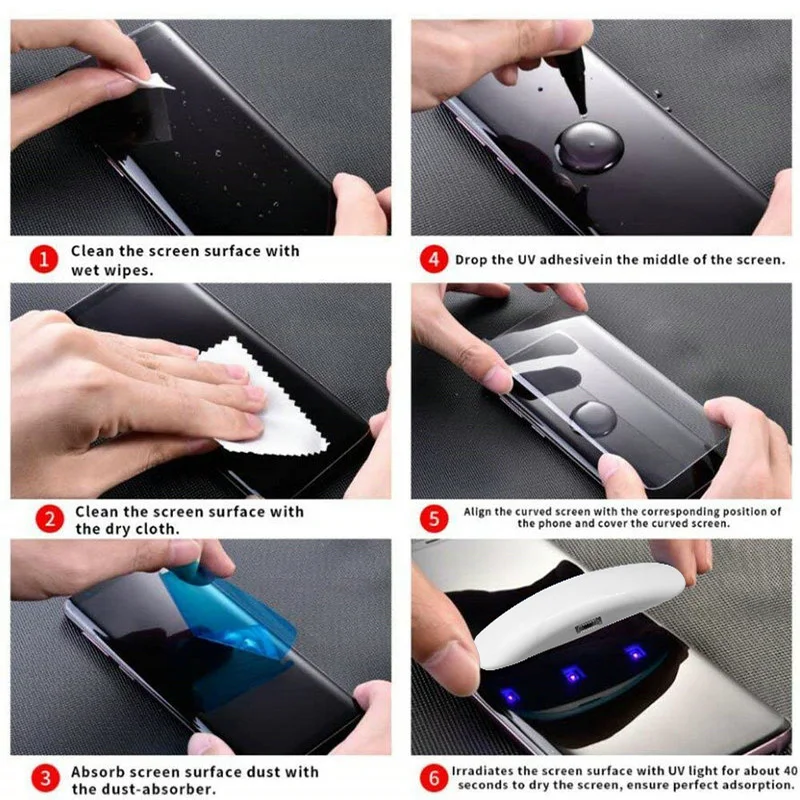 1 Clean the screen surface with wet wipes.

2 Clean the screen surface with the dry cloth.

3 Absorb screen surface dust with the dust-absorber.

4 Drop the UV adhesivein the middle of the screen.

5 Align the curved screen with the corresponding position of the phone and cover the curved screen.

6 Irradiates the screen surface with UV light for about 40 seconds to dry the screen, ensure perfect adsorption.