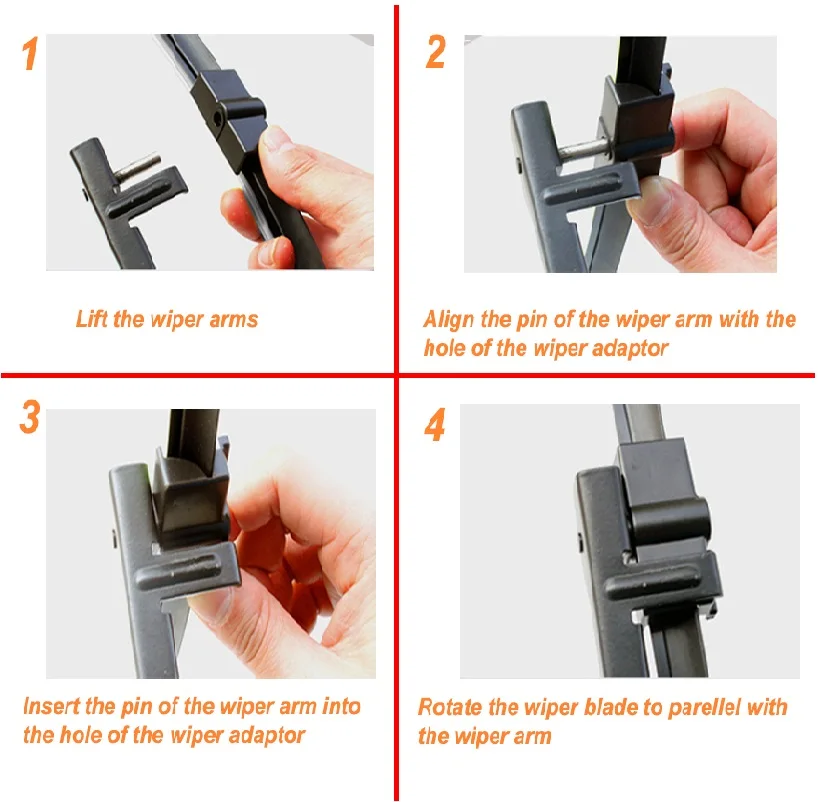 1

Lift the wiper arms

2

Align the pin of the wiper arm with the hole of the wiper adaptor

3

Insert the pin of the wiper arm into the hole of the wiper adaptor

4

Rotate the wiper blade to parellel with the wiper arm