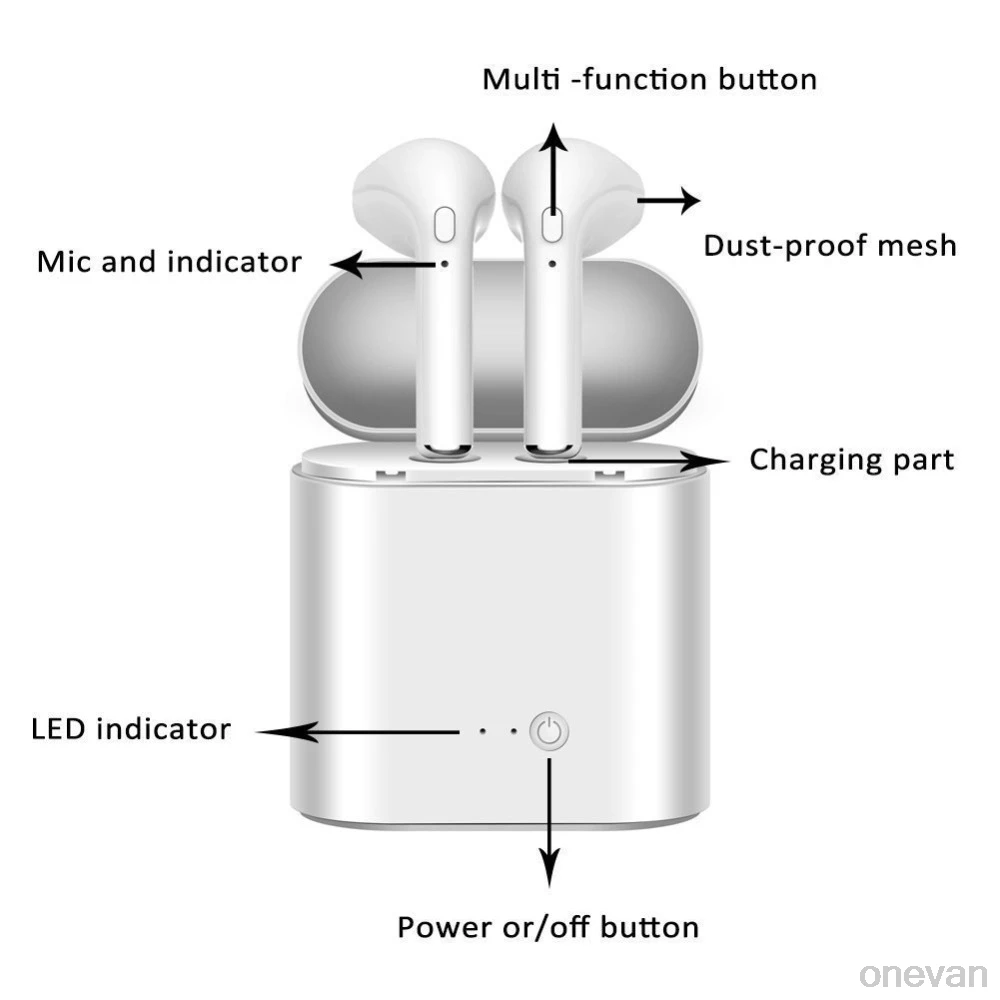 Multi -function button

Mic and indicator

Dust-proof mesh

Charging part

LED indicator

Power or/off button

onevan