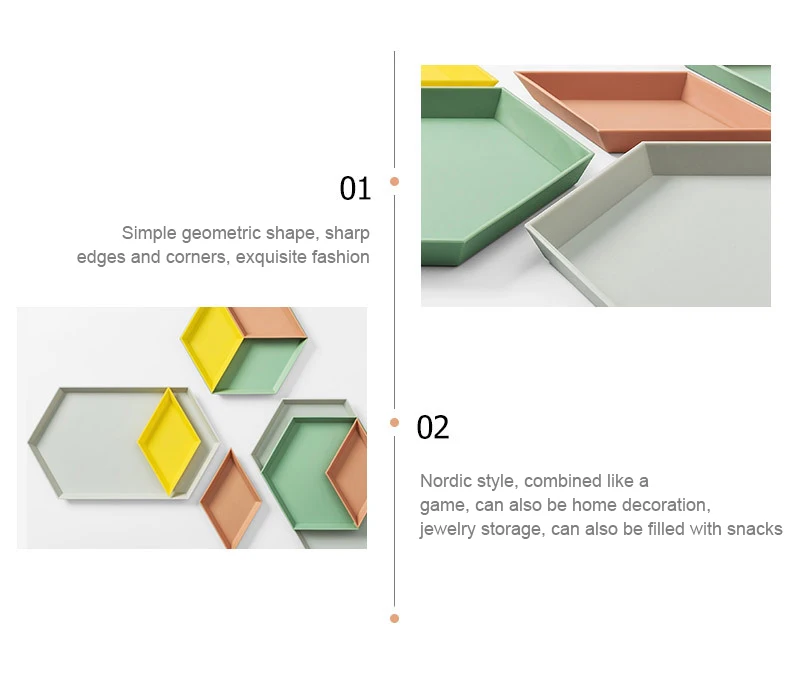 01

Simple geometric shape, sharp edges and corners, exquisite fashion

02

Nordic style, combined like a game, can also be home decoration, jewelry storage, can also be filled with snacks