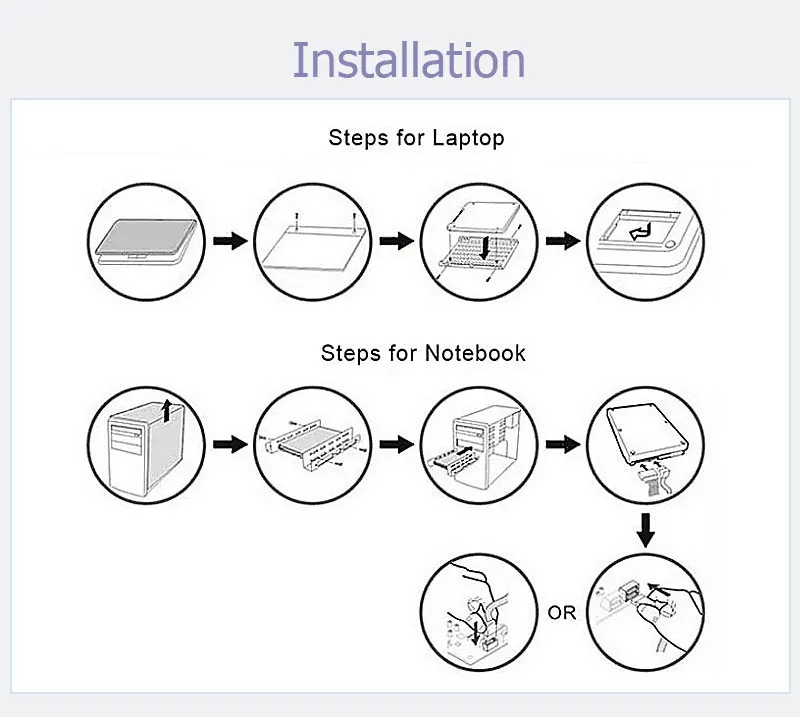 Installation

Steps for Laptop

Steps for Notebook

OR