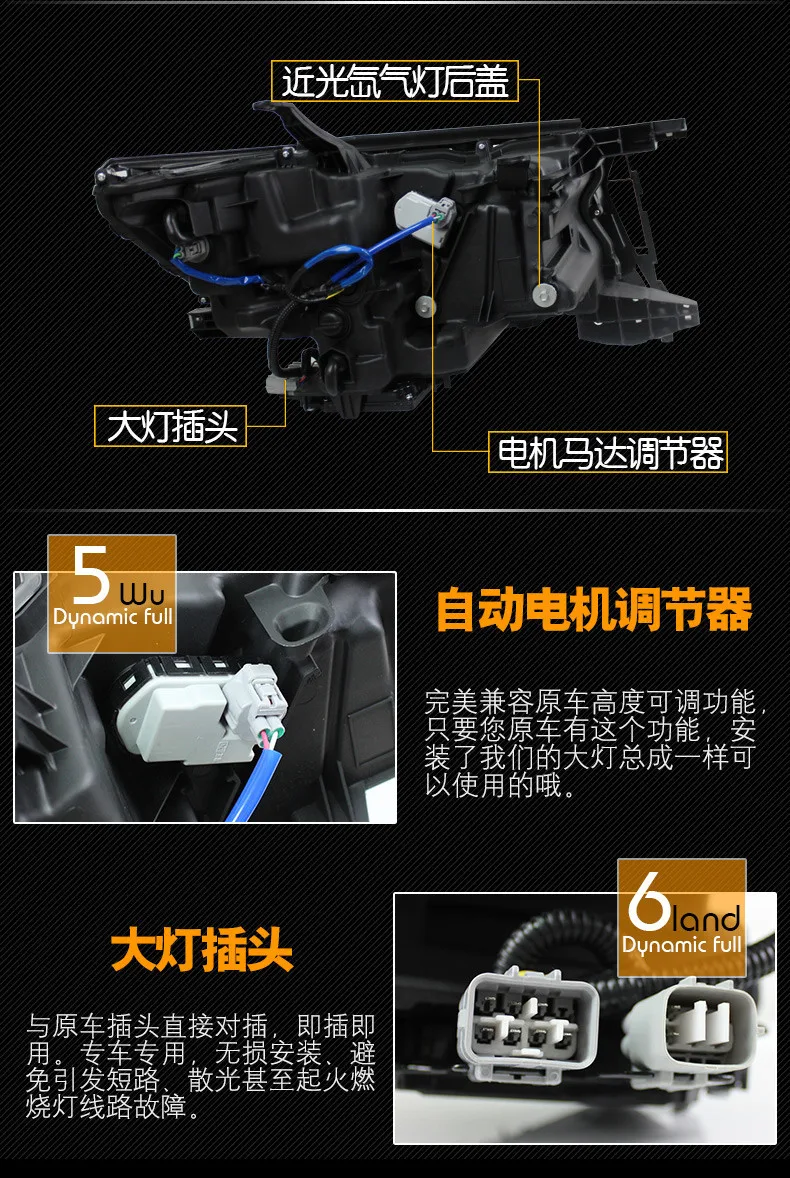 近光氙气灯后盖

大灯插头

电机马达调节器

5 Wu
Dynamic full

自动电机调节器

完美兼容原车高度可调功能，只要您原车有这个功能，安装了我们的大灯总成一样可以使用的哦。

6 land
Dynamic full

大灯插头

与原车插头直接对插，即插即用。专车专用，无损安装、避免引发短路、散光甚至起火燃烧灯线路故障。