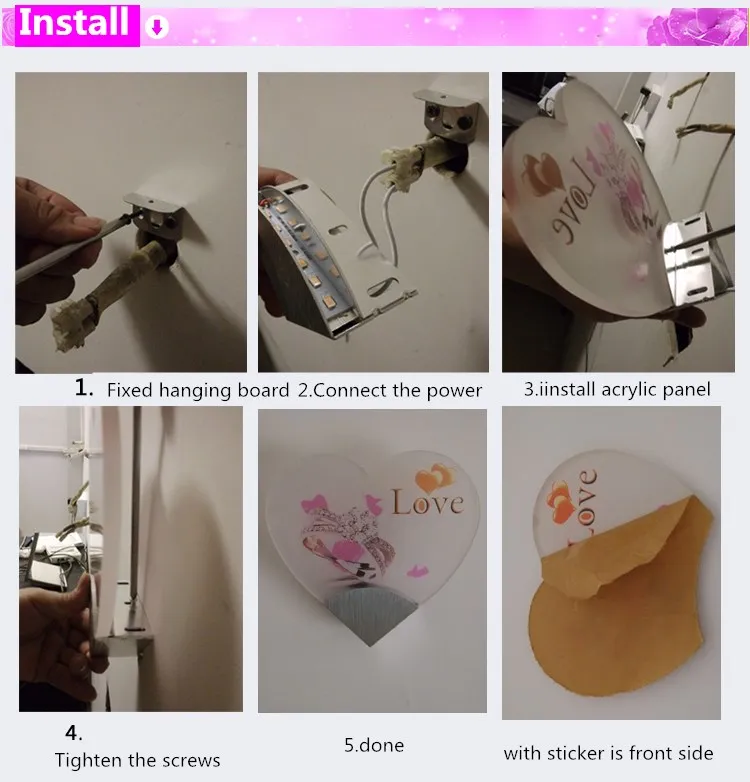 Install

Love

1. Fixed hanging board 2.Connect the power

3.iinstall acrylic panel

Love

Love

4.
Tighten the screws

5.done

with sticker is front side