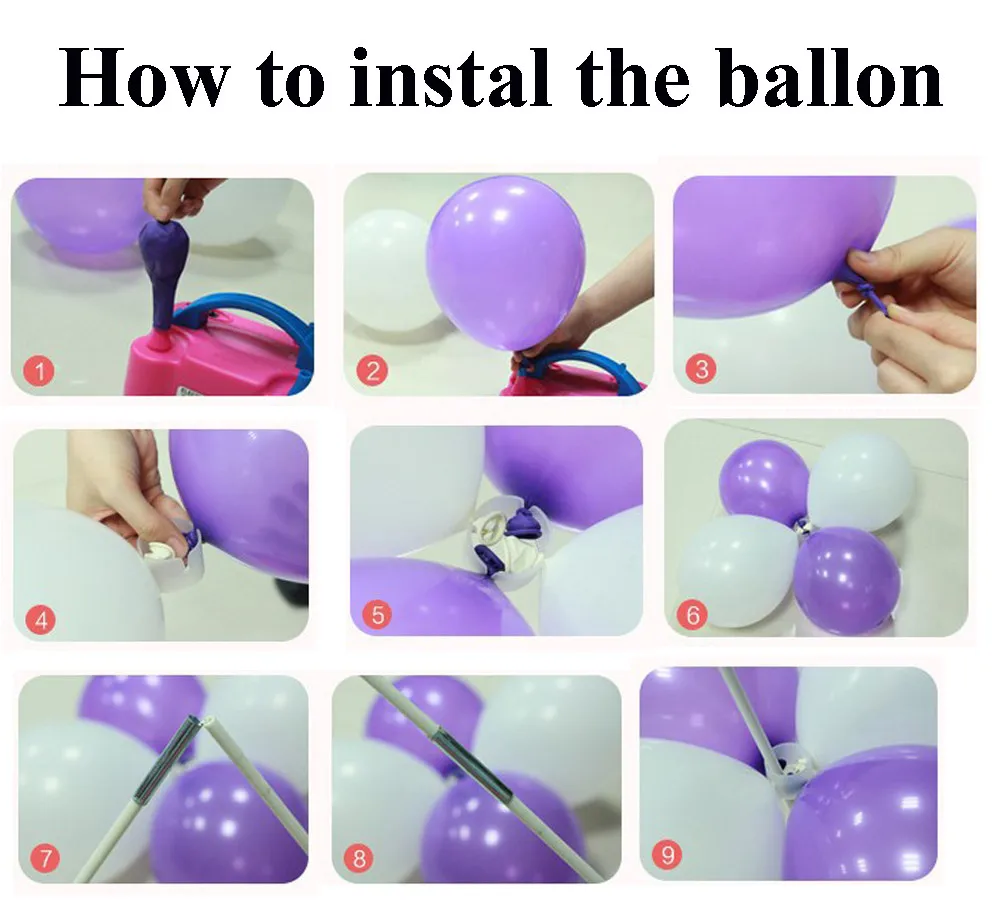 How to instal the ballon

1

2

3

4

5

6

7

8

9