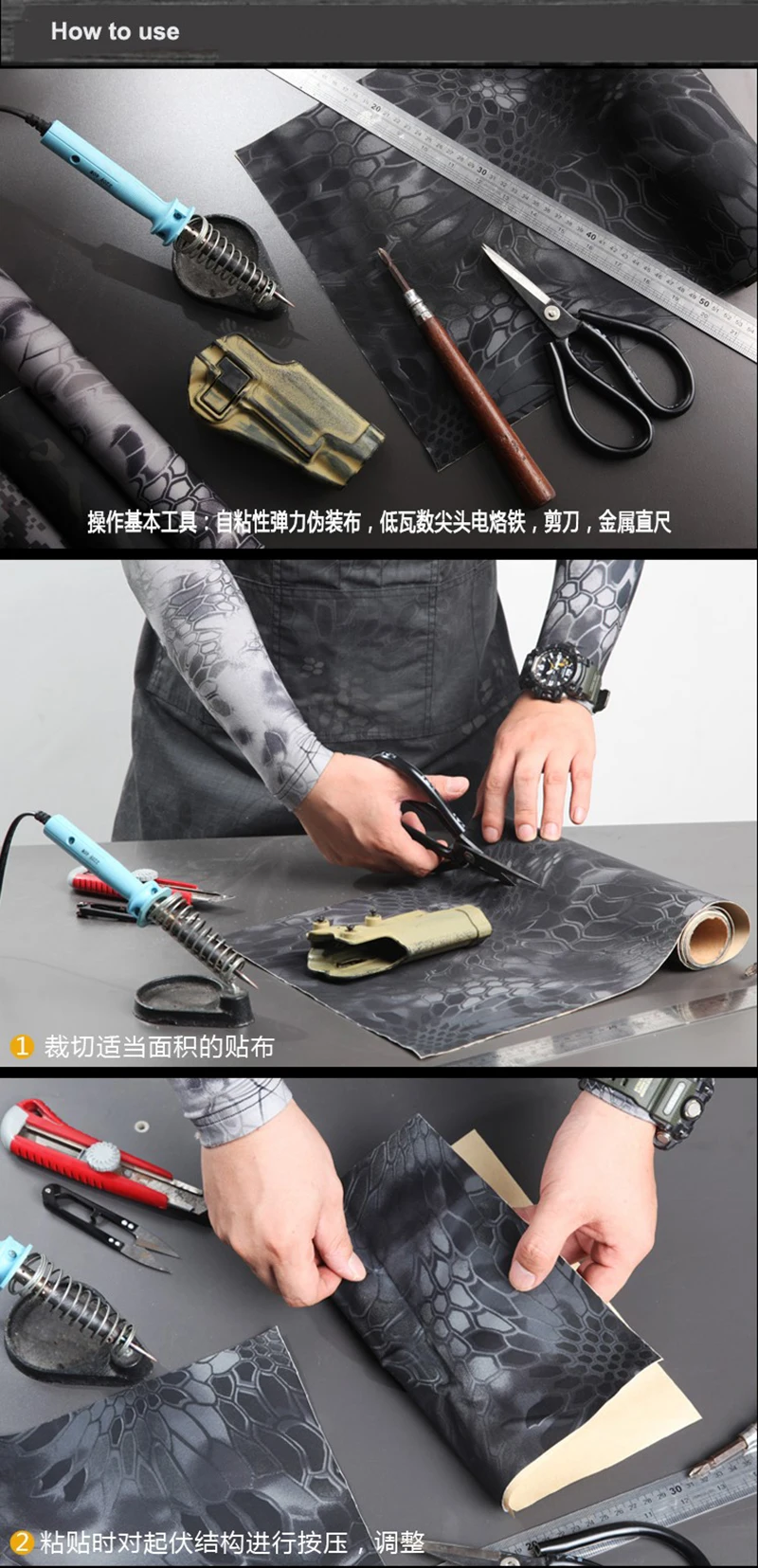 How to use

操作基本工具：自粘性弹力伪装布，低瓦数尖头电烙铁，剪刀，金属直尺

1 裁切适当面积的贴布

2 粘贴时对起伏结构进行按压，调整