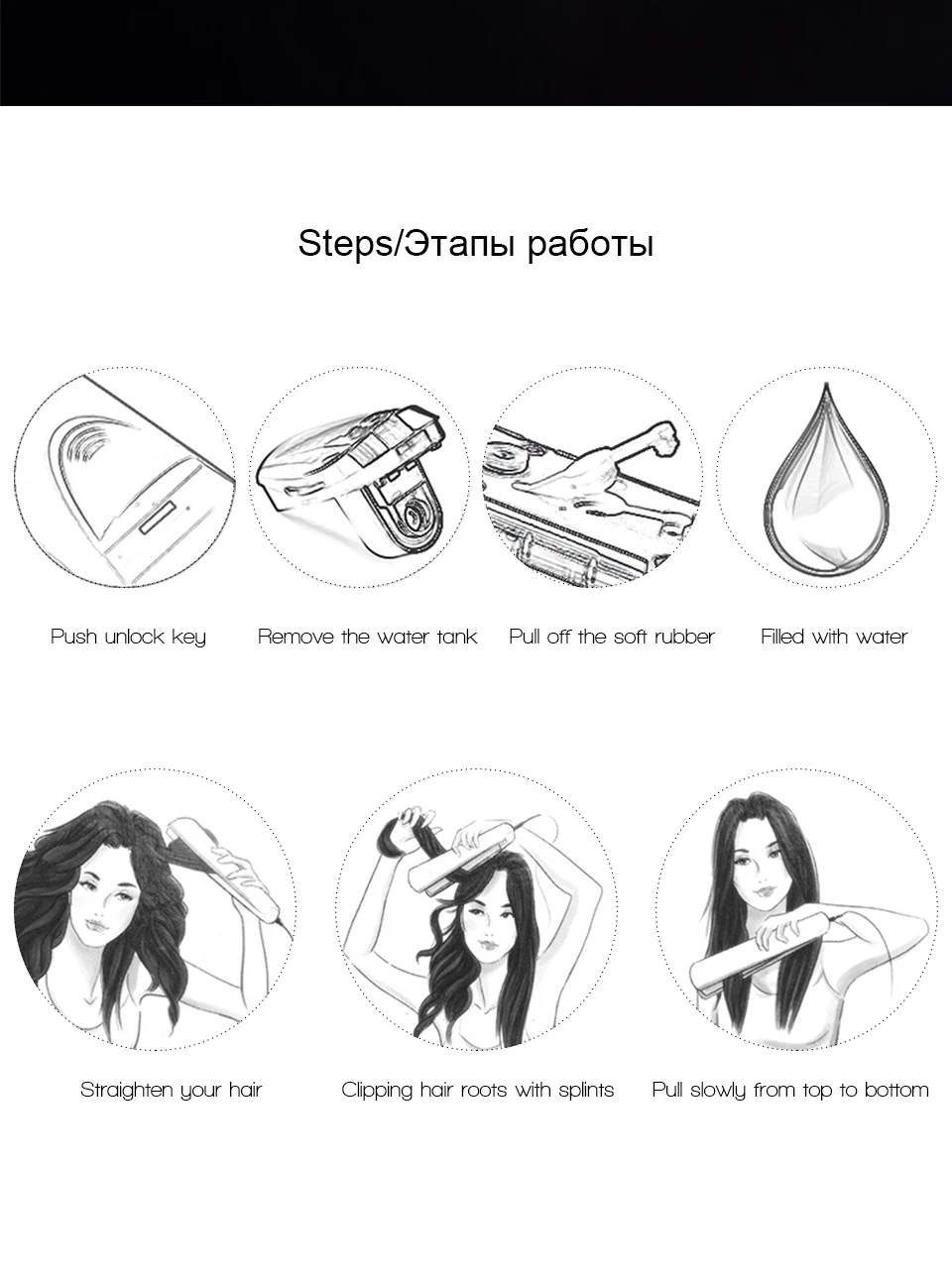 Steps/Этапы работы

Push unlock key

Remove the water tank

Pull off the soft rubber

Filled with water

Straighten your hair

Clipping hair roots with splints

Pull slowly from top to bottom