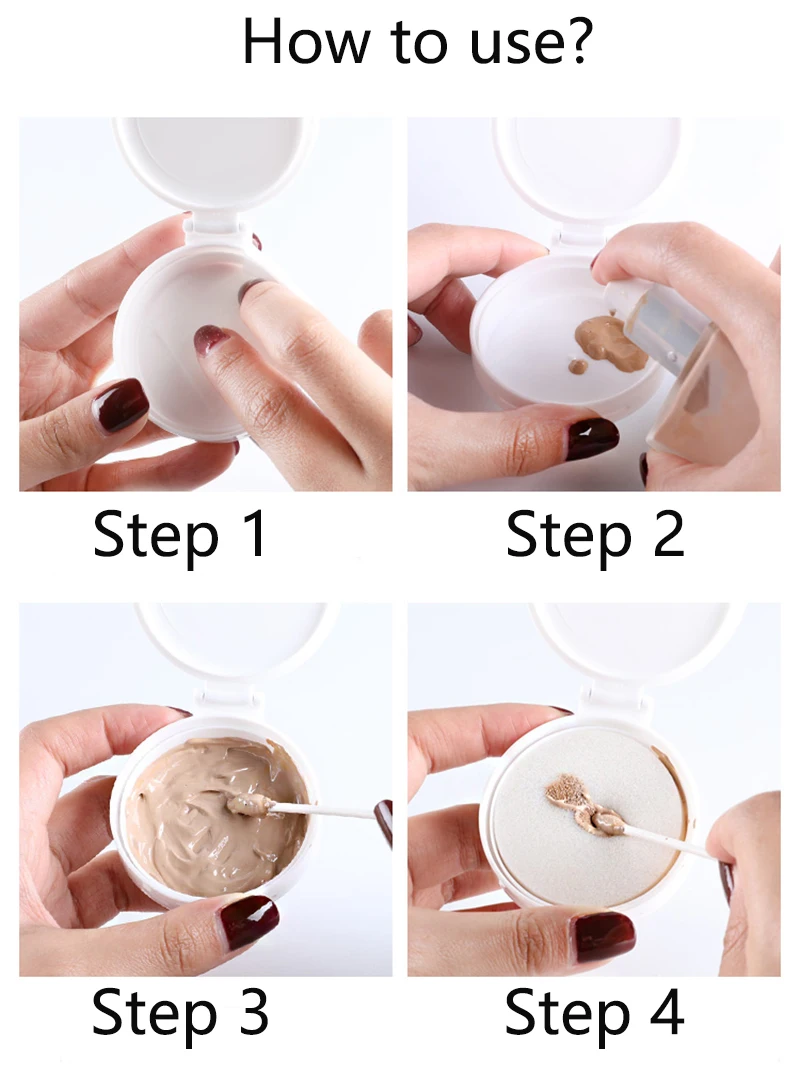 How to use?

Step 1

Step 2

Step 3

Step 4