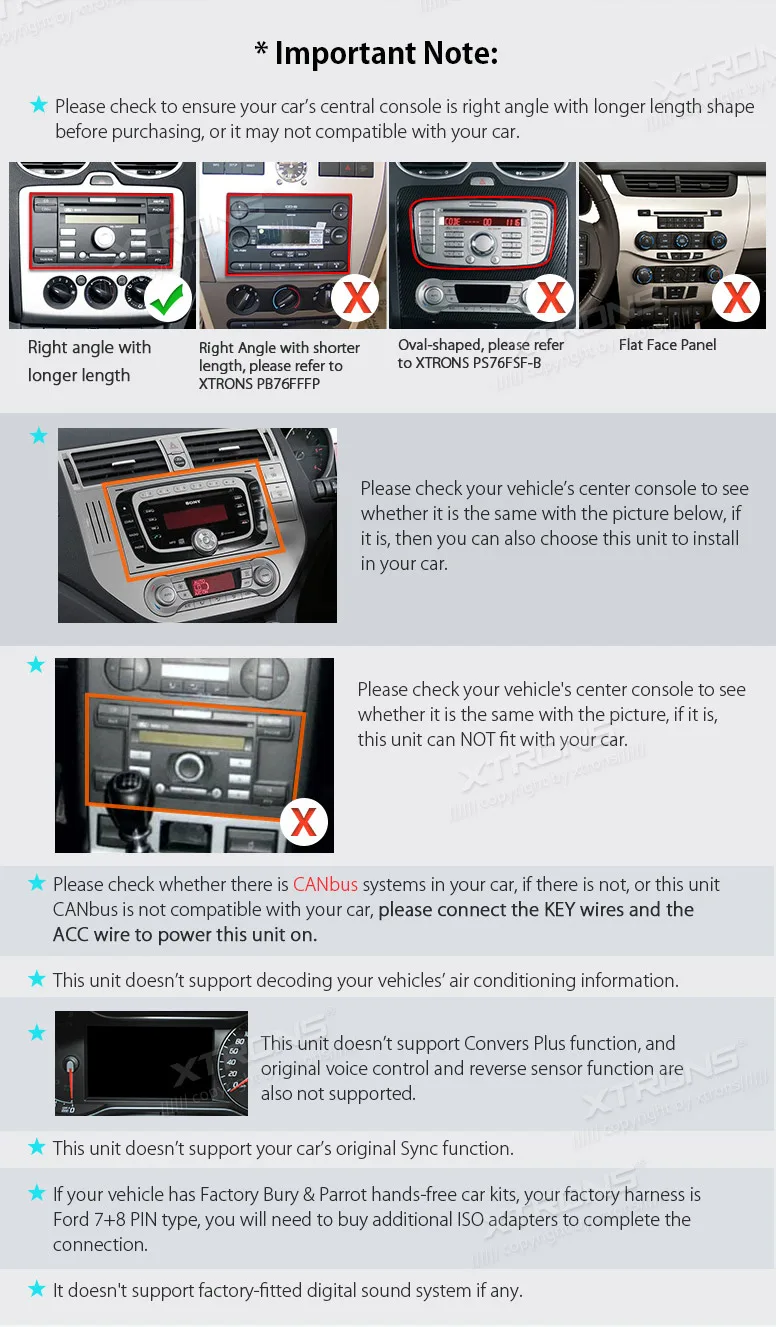 * Important Note:

★ Please check to ensure your car's central console is right angle with longer length shape before purchasing, or it may not compatible with your car.

Right angle with longer length

Right Angle with shorter length, please refer to XTRONS PB76FFFP

Oval-shaped, please refer to XTRONS PS76FSF-B

Flat Face Panel

★ Please check your vehicle's center console to see whether it is the same with the picture below, if it is, then you can also choose this unit to install in your car.

★ Please check your vehicle's center console to see whether it is the same with the picture, if it is, this unit can NOT fit with your car.

★ Please check whether there is CANbus systems in your car, if there is not, or this unit CANbus is not compatible with your car, please connect the KEY wires and the ACC wire to power this unit on.

★ This unit doesn't support decoding your vehicles' air conditioning information.

★ This unit doesn't support Convers Plus function, and original voice control and reverse sensor function are also not supported.

★ This unit doesn't support your car's original Sync function.

★ If your vehicle has Factory Bury & Parrot hands-free car kits, your factory harness is Ford 7+8 PIN type, you will need to buy additional ISO adapters to complete the connection.

★ It doesn't support factory-fitted digital sound system if any.

XTRONS
copyright by xtrons