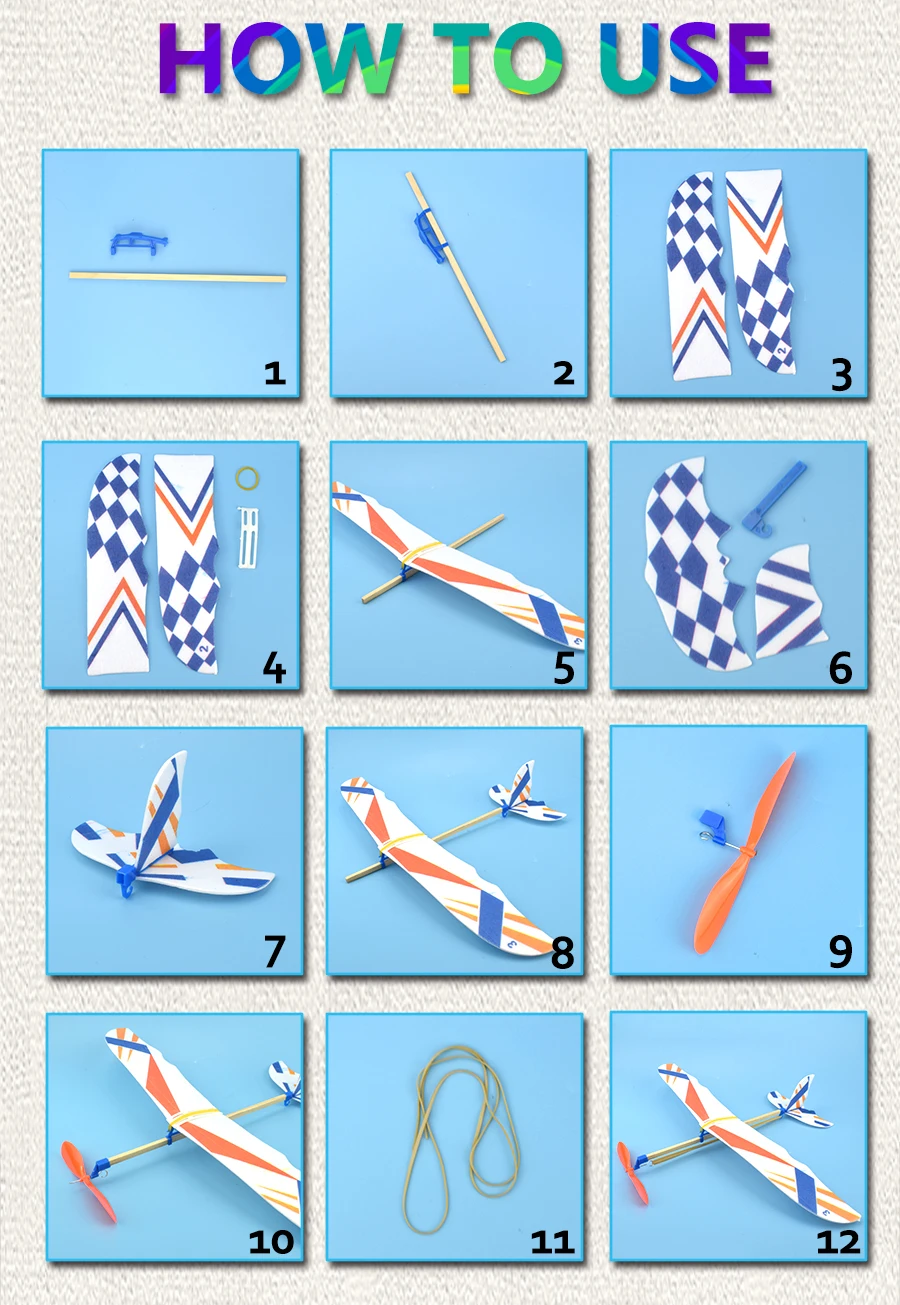 HOW TO USE

1

2

3

4

5

6

7

8

9

10

11

12