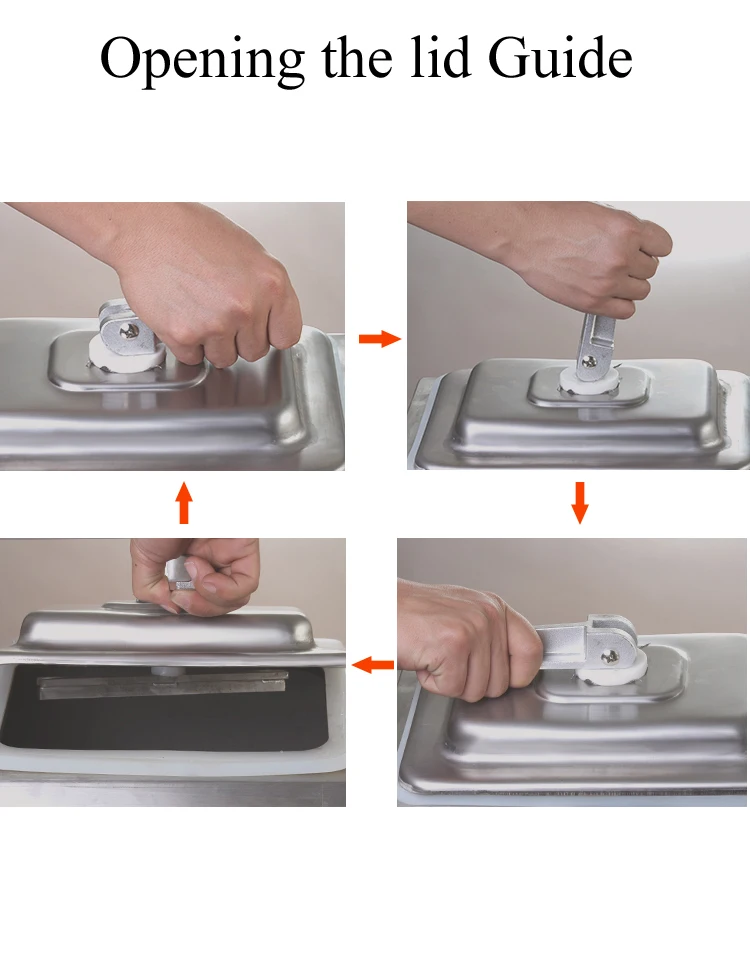 Opening the lid Guide