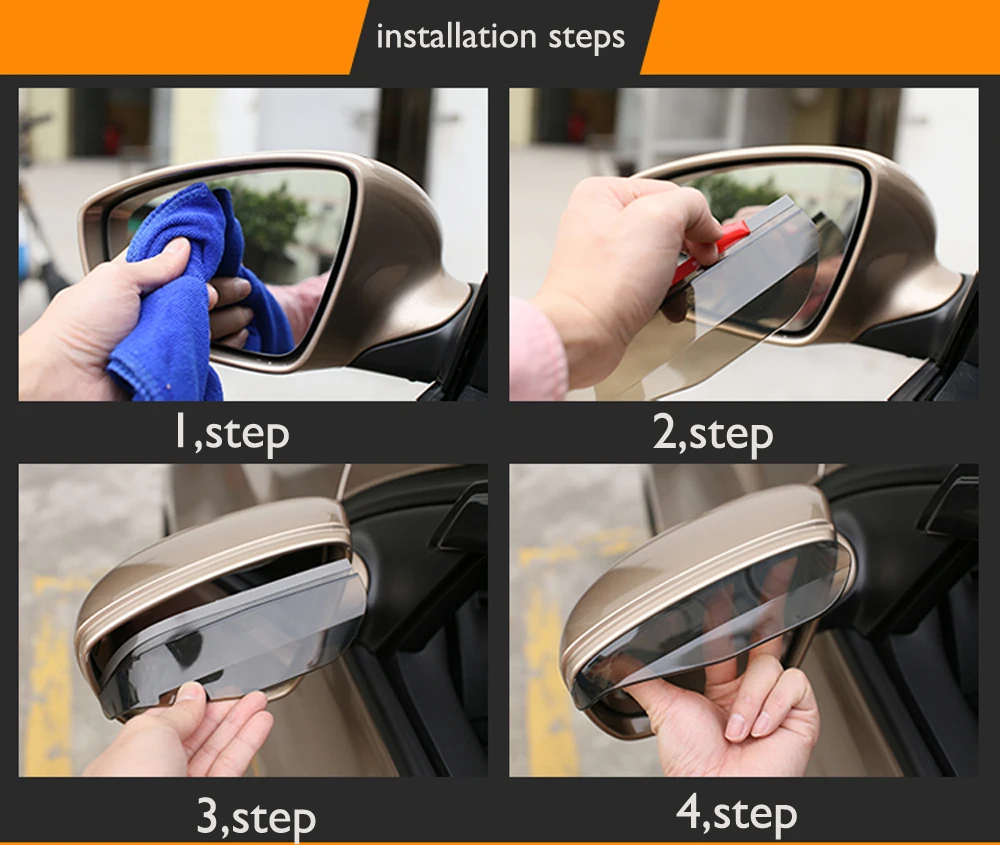 installation steps

1,step

2,step

3,step

4,step