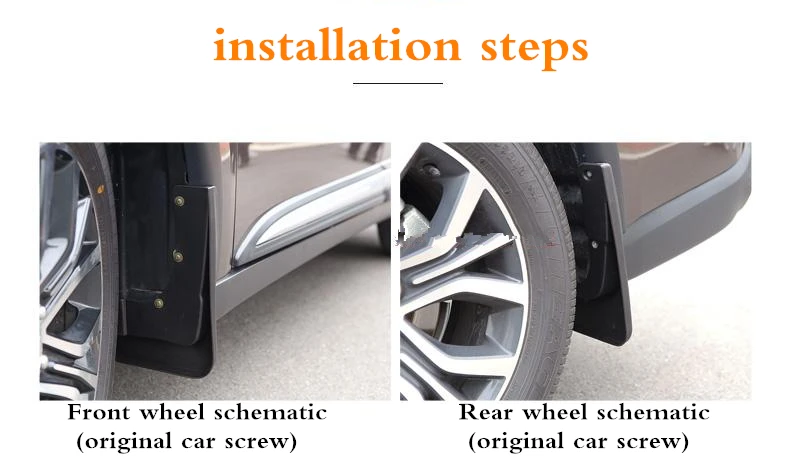 installation steps

Front wheel schematic
(original car screw)

Rear wheel schematic
(original car screw)