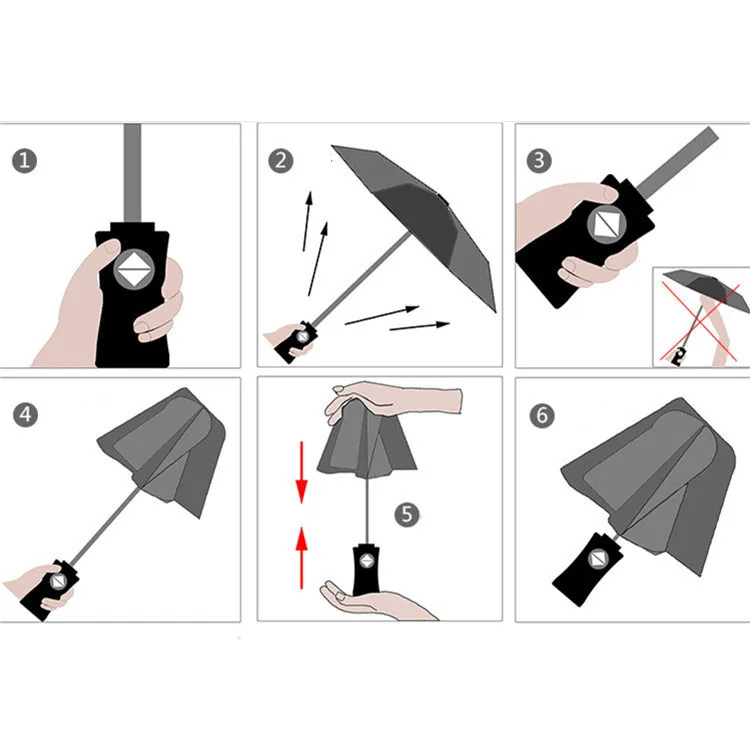 1
2
3
4
5
6