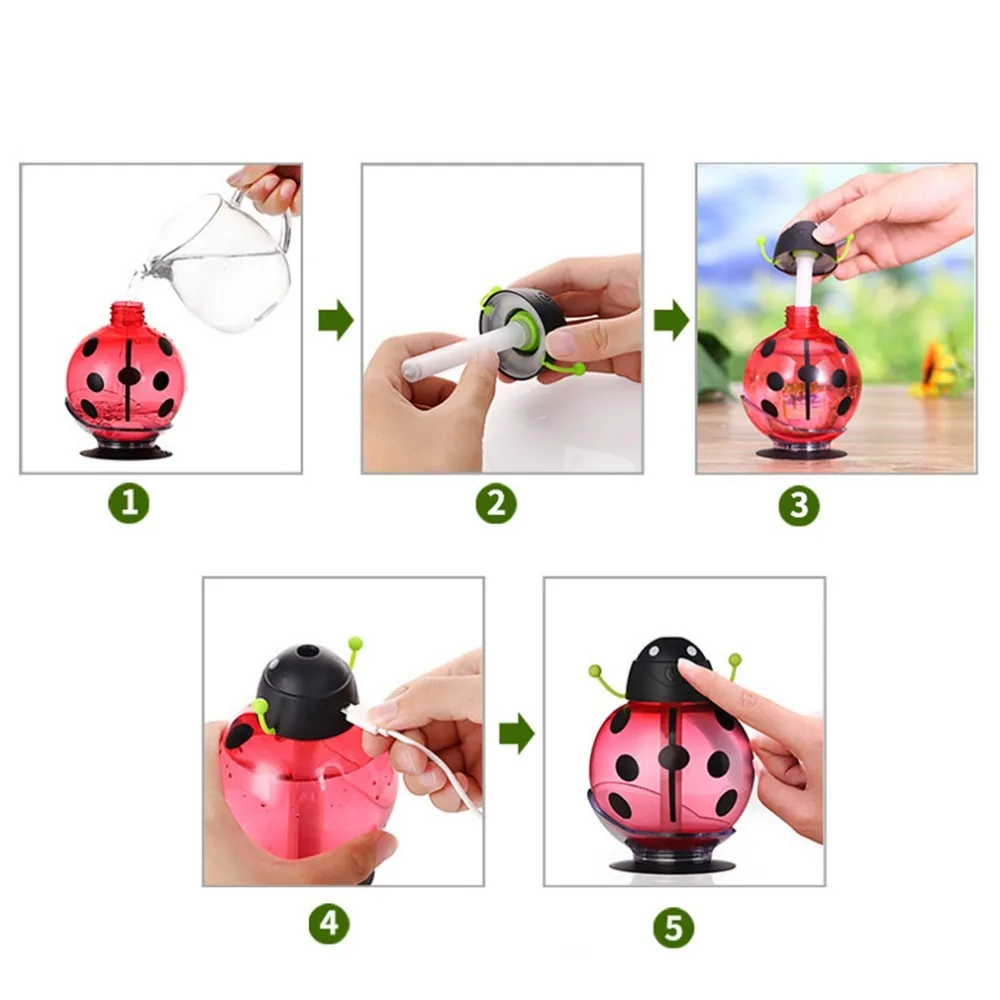 1
2
3
4
5