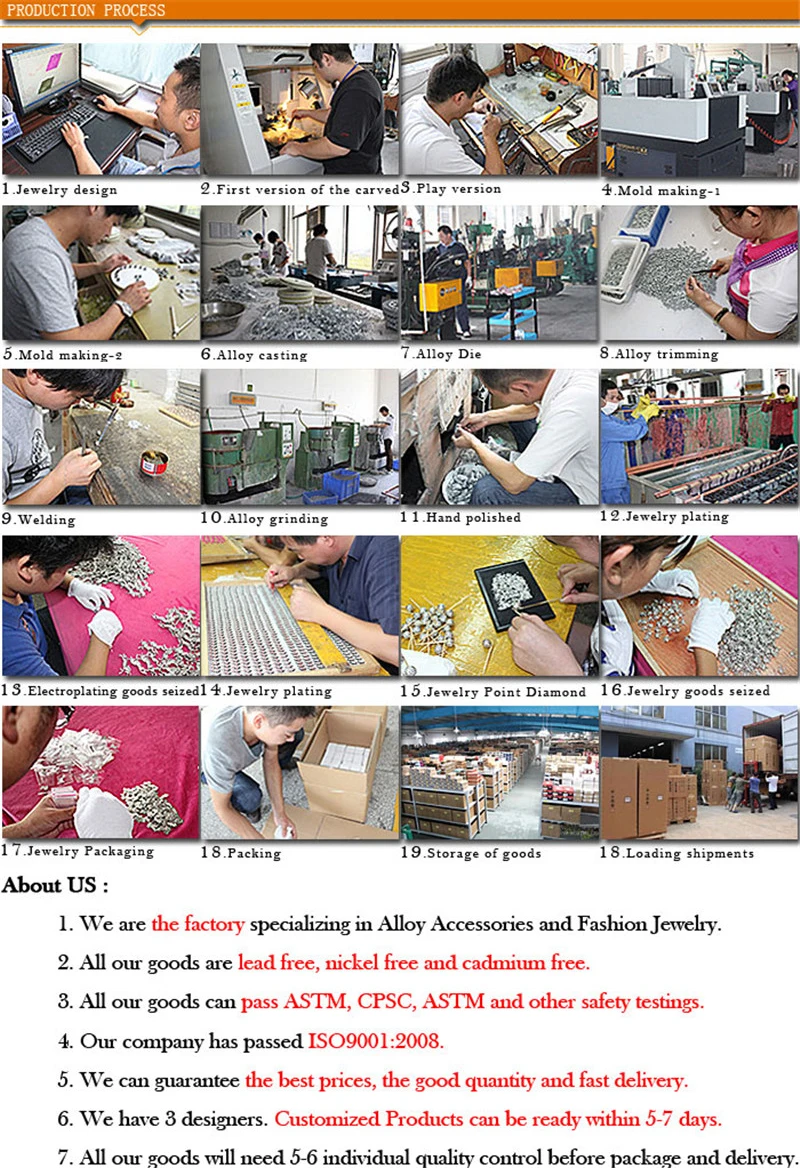 PRODUCTION PROCESS

1.Jewelry design
2.First version of the carved
3.Play version
4.Mold making-1
5.Mold making-2
6.Alloy casting
7.Alloy Die
8.Alloy trimming
9.Welding
10.Alloy grinding
11.Hand polished
12.Jewelry plating
13.Electroplating goods seized
14.Jewelry plating
15.Jewelry Point Diamond
16.Jewelry goods seized
17.Jewelry Packaging
18.Packing
19.Storage of goods
18.Loading shipments

About US :

1. We are the factory specializing in Alloy Accessories and Fashion Jewelry.

2. All our goods are lead free, nickel free and cadmium free.

3. All our goods can pass ASTM, CPSC, ASTM and other safety testings.

4. Our company has passed ISO9001:2008.

5. We can guarantee the best prices, the good quantity and fast delivery.

6. We have 3 designers. Customized Products can be ready within 5-7 days.

7. All our goods will need 5-6 individual quality control before package and delivery.