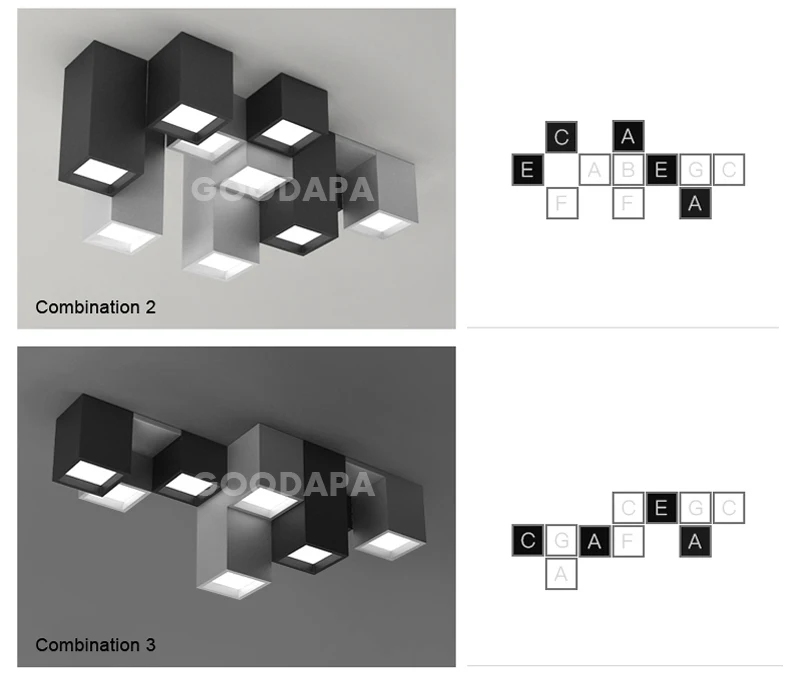 GOODAPA

Combination 2

C A
E A B E G C
F F A

GOODAPA

Combination 3

C E G C
C G A F A
A