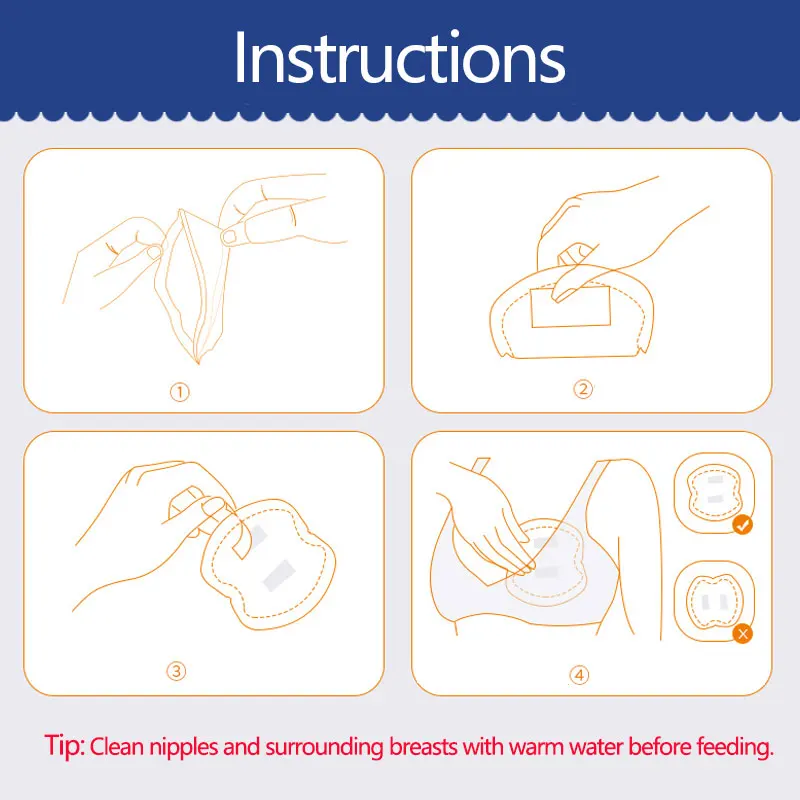 Instructions

①

②

③

④

Tip: Clean nipples and surrounding breasts with warm water before feeding.