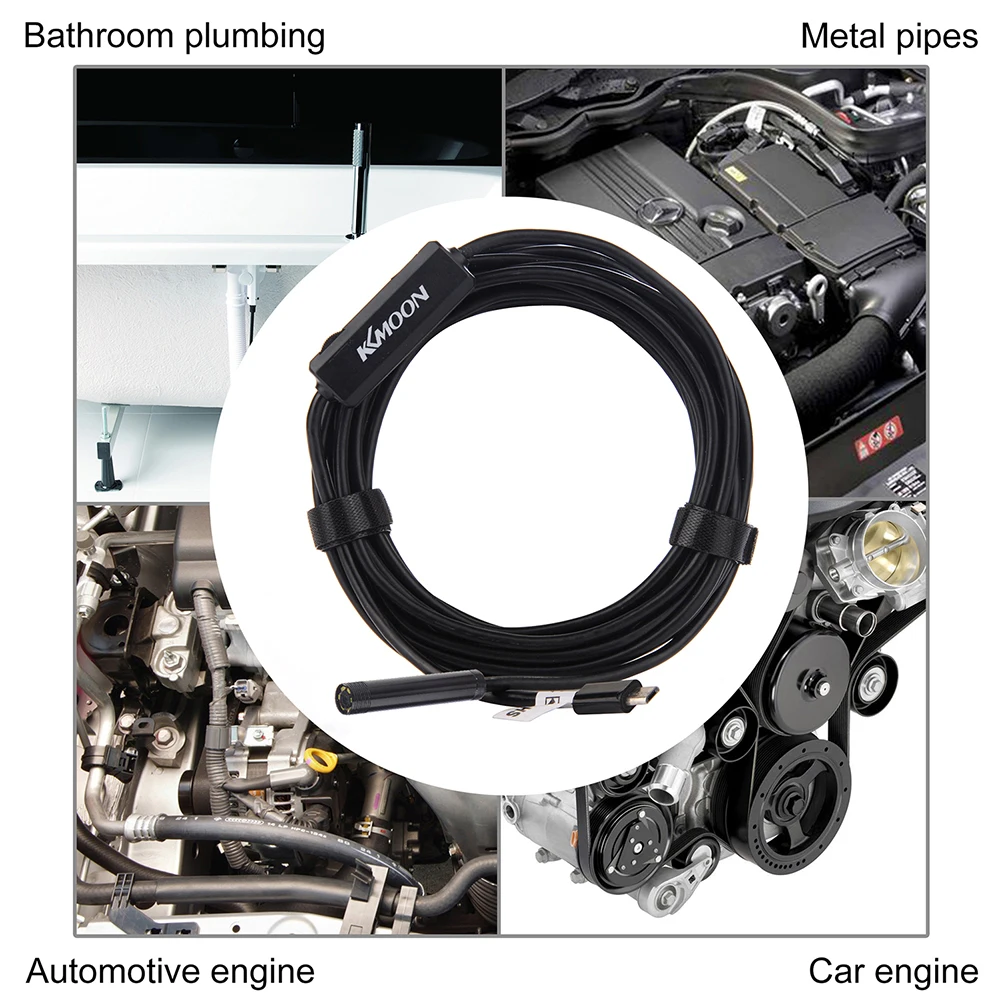 Bathroom plumbing

Metal pipes

KKMOON

Automotive engine

Car engine