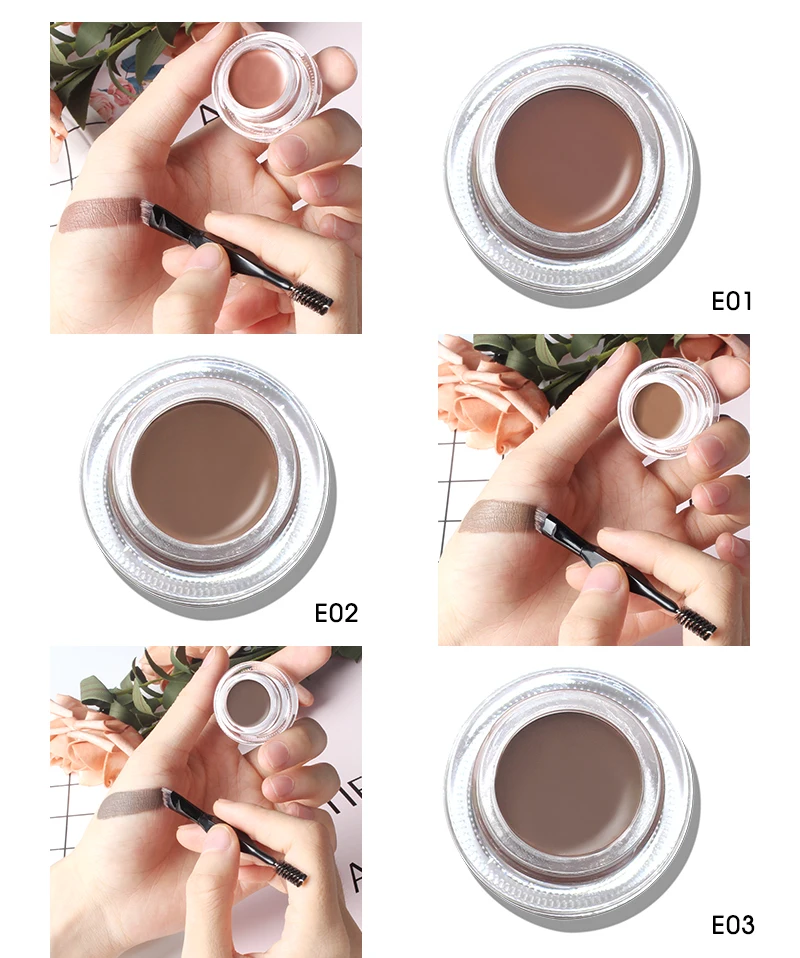 E01

E02

E03