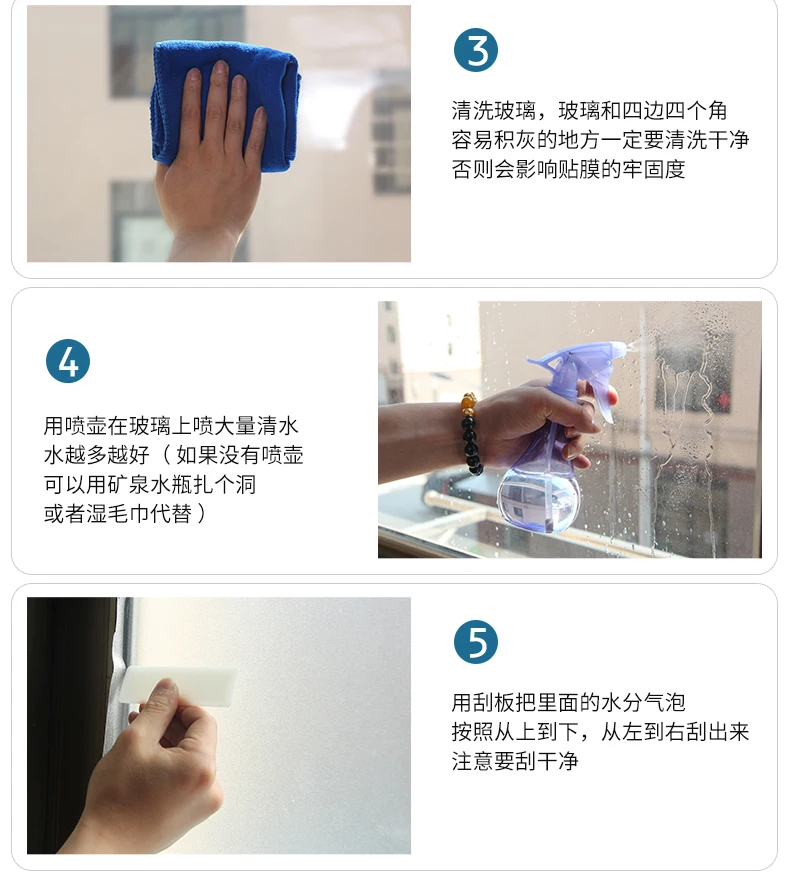 3

清洗玻璃，玻璃和四边四个角
容易积灰的地方一定要清洗干净
否则会影响贴膜的牢固度

4

用喷壶在玻璃上喷大量清水
水越多越好（如果没有喷壶
可以用矿泉水瓶扎个洞
或者湿毛巾代替）

5

用刮板把里面的水分气泡
按照从上到下，从左到右刮出来
注意要刮干净