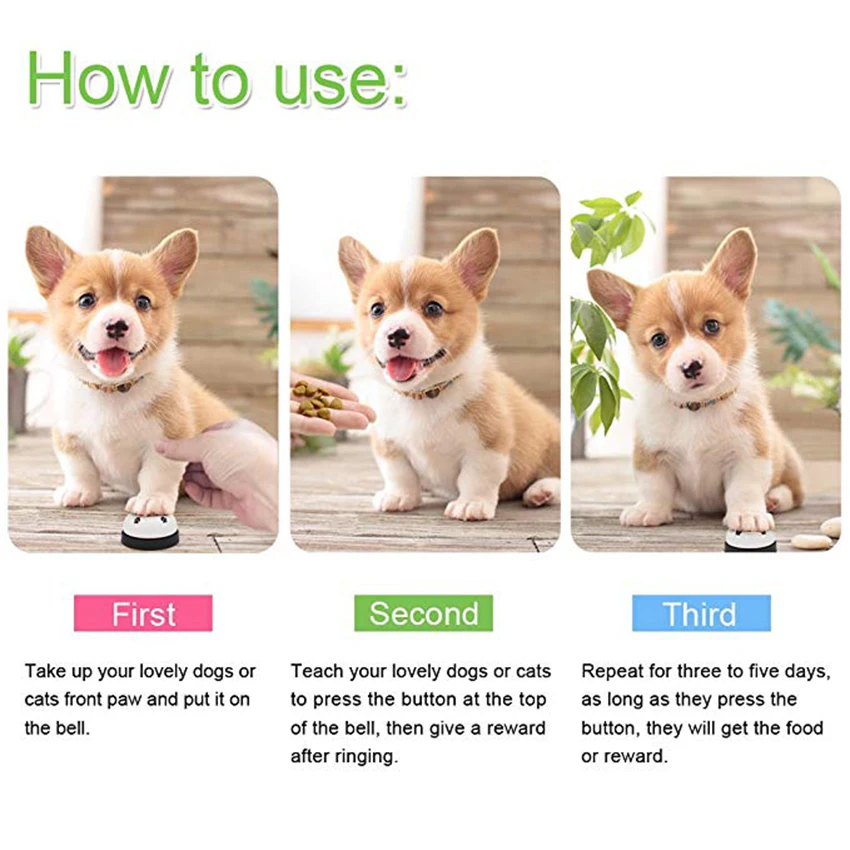 How to use:

First

Take up your lovely dogs or cats front paw and put it on the bell.

Second

Teach your lovely dogs or cats to press the button at the top of the bell, then give a reward after ringing.

Third

Repeat for three to five days, as long as they press the button, they will get the food or reward.