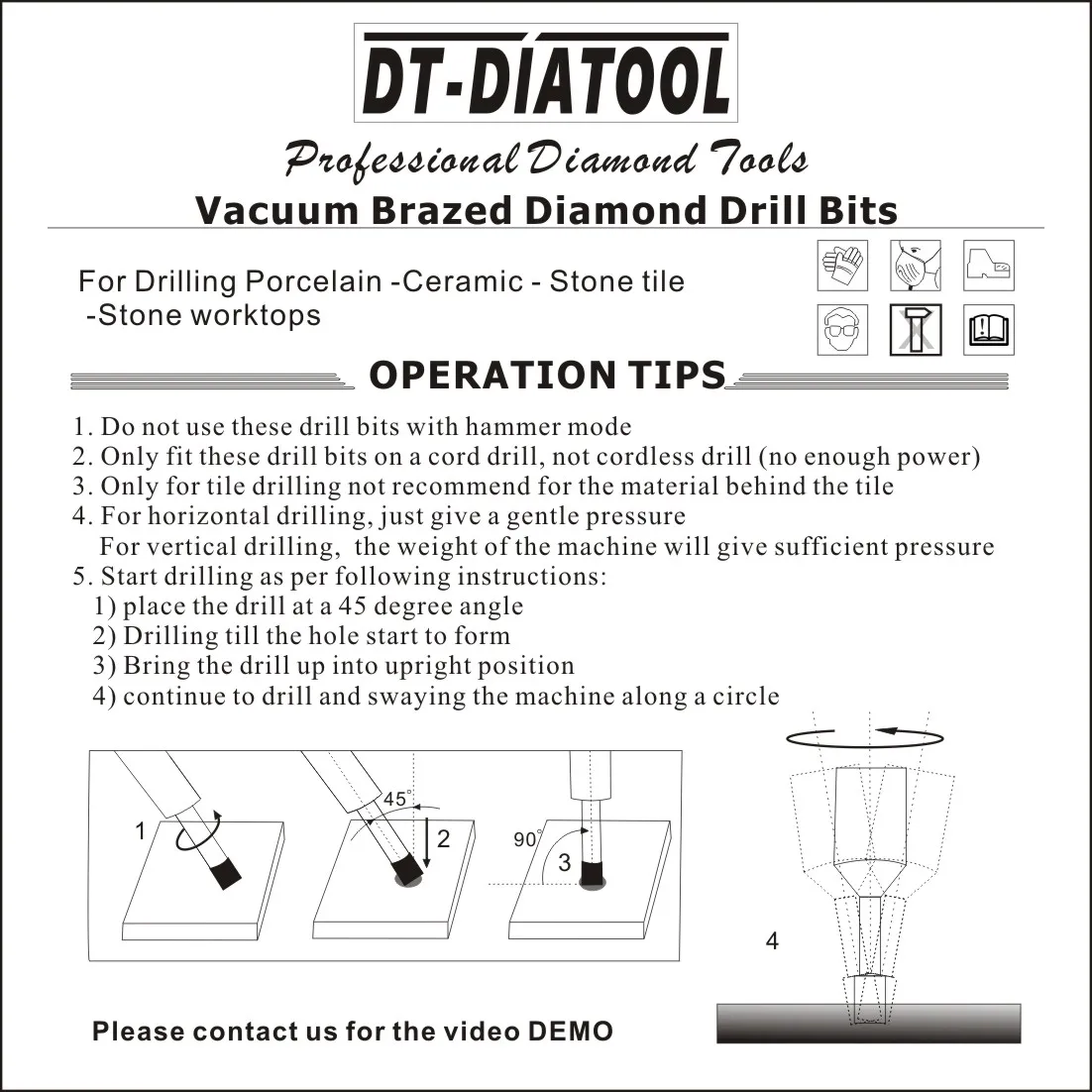 DT-DIATOOL

Professional Diamond Tools

Vacuum Brazed Diamond Drill Bits

For Drilling Porcelain -Ceramic - Stone tile -Stone worktops

OPERATION TIPS

1. Do not use these drill bits with hammer mode
2. Only fit these drill bits on a cord drill, not cordless drill (no enough power)
3. Only for tile drilling not recommend for the material behind the tile
4. For horizontal drilling, just give a gentle pressure
For vertical drilling, the weight of the machine will give sufficient pressure
5. Start drilling as per following instructions:
1) place the drill at a 45 degree angle
2) Drilling till the hole start to form
3) Bring the drill up into upright position
4) continue to drill and swaying the machine along a circle

1

45°

2

90°

3

4

Please contact us for the video DEMO