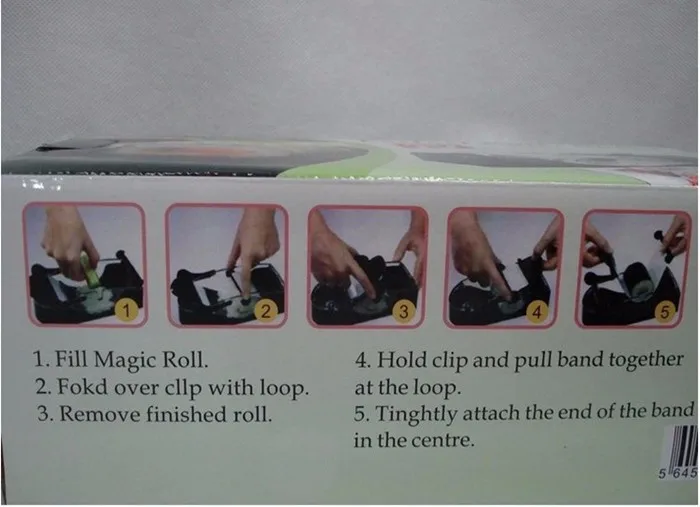 1
2
3
4
5

1. Fill Magic Roll.
2. Fokd over cllp with loop.
3. Remove finished roll.

4. Hold clip and pull band together at the loop.
5. Tinghtly attach the end of the band in the centre.

5 645