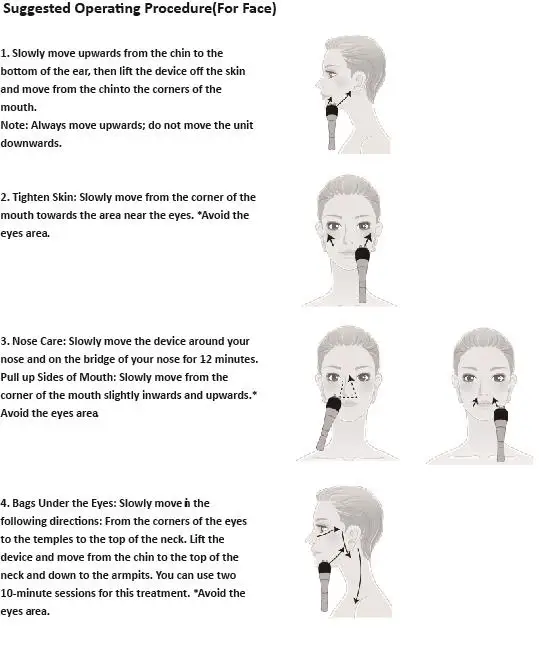 Suggested Operating Procedure(For Face)

1. Slowly move upwards from the chin to the bottom of the ear, then lift the device off the skin and move from the chinto the corners of the mouth.
Note: Always move upwards; do not move the unit downwards.

2. Tighten Skin: Slowly move from the corner of the mouth towards the area near the eyes. *Avoid the eyes area.

3. Nose Care: Slowly move the device around your nose and on the bridge of your nose for 12 minutes. Pull up Sides of Mouth: Slowly move from the corner of the mouth slightly inwards and upwards.* Avoid the eyes area

4. Bags Under the Eyes: Slowly move in the following directions: From the corners of the eyes to the temples to the top of the neck. Lift the device and move from the chin to the top of the neck and down to the armpits. You can use two 10-minute sessions for this treatment. *Avoid the eyes area.