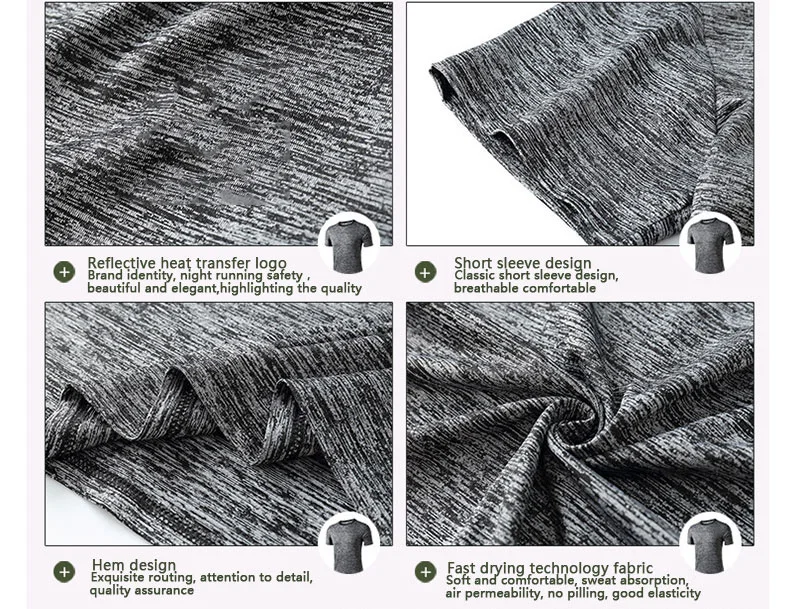 Reflective heat transfer logo
Brand identity, night running safety , beautiful and elegant,highlighting the quality

Short sleeve design
Classic short sleeve design, breathable comfortable

Hem design
Exquisite routing, attention to detail, quality assurance

Fast drying technology fabric
Soft and comfortable, sweat absorption, air permeability, no pilling, good elasticity