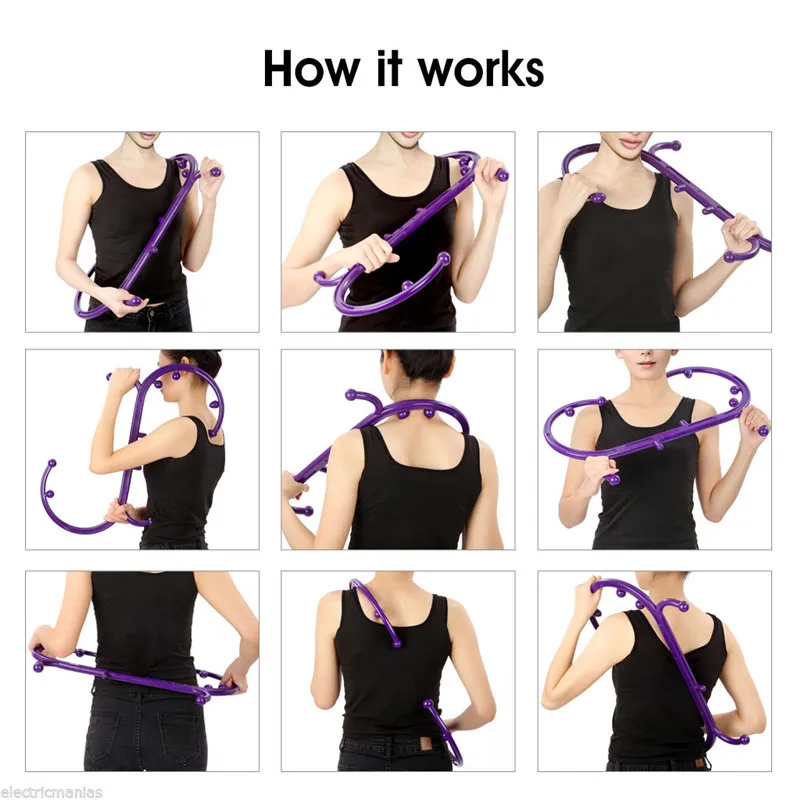 How it works

electricmanias