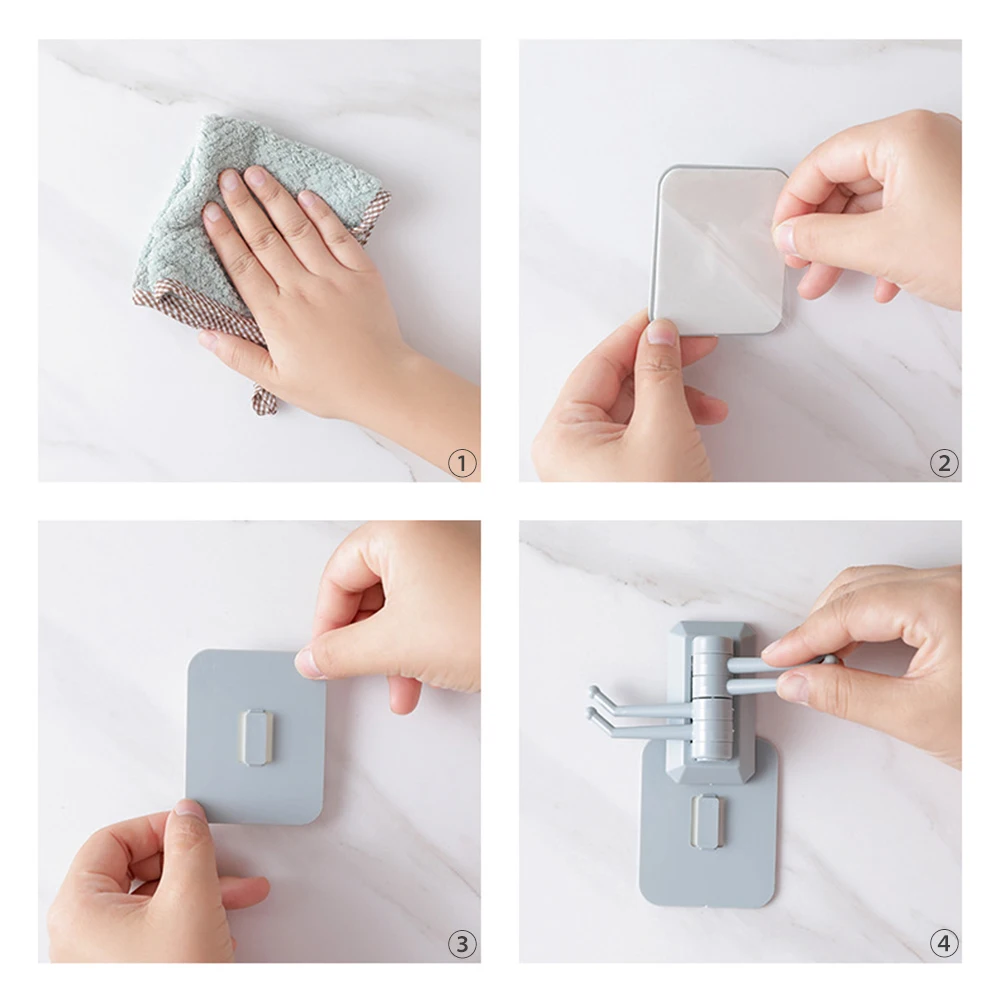 ①

②

③

④